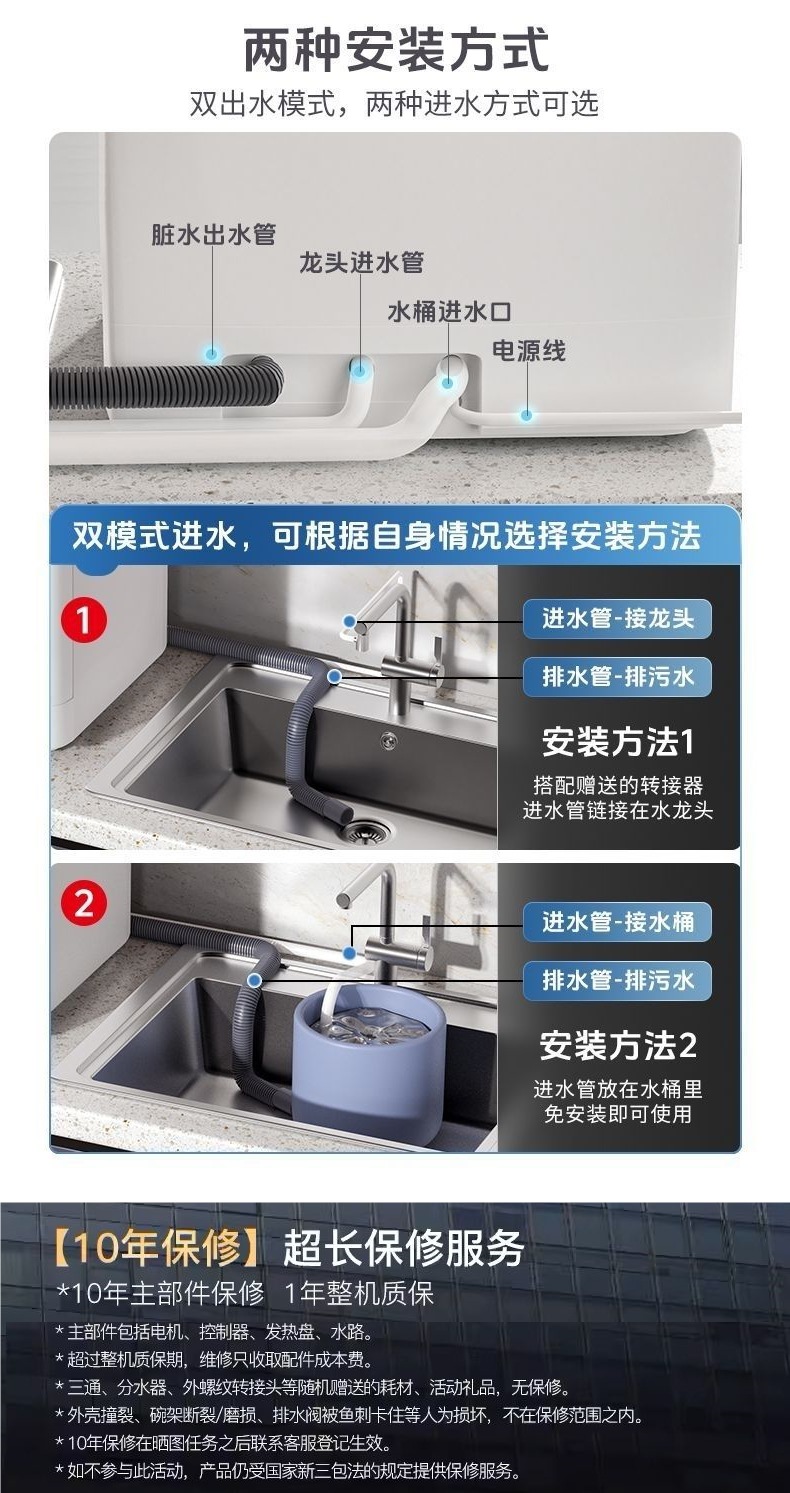 两种安装方式
双出水模式，两种进水方式可选

脏水出水管
龙头进水管
水桶进水口
电源线

双模式进水，可根据自身情况选择安装方法

1
进水管-接龙头
排水管-排污水
安装方法1
搭配赠送的转接器
进水管链接在水龙头

2
进水管-接水桶
排水管-排污水
安装方法2
进水管放在水桶里
免安装即可使用

【10年保修】超长保修服务
*10年主部件保修 1年整机质保
* 主部件包括电机、控制器、发热盘、水路。
* 超过整机质保期，维修只收取配件成本费。
* 三通、分水器、外螺纹转接头等随机赠送的耗材、活动礼品，无保修。
* 外壳撞裂、碗架断裂/磨损、排水阀被鱼刺卡住等人为损坏，不在保修范围之内。
* 10年保修在晒图任务之后联系客服登记生效。
* 如不参与此活动，产品仍受国家新三包法的规定提供保修服务。