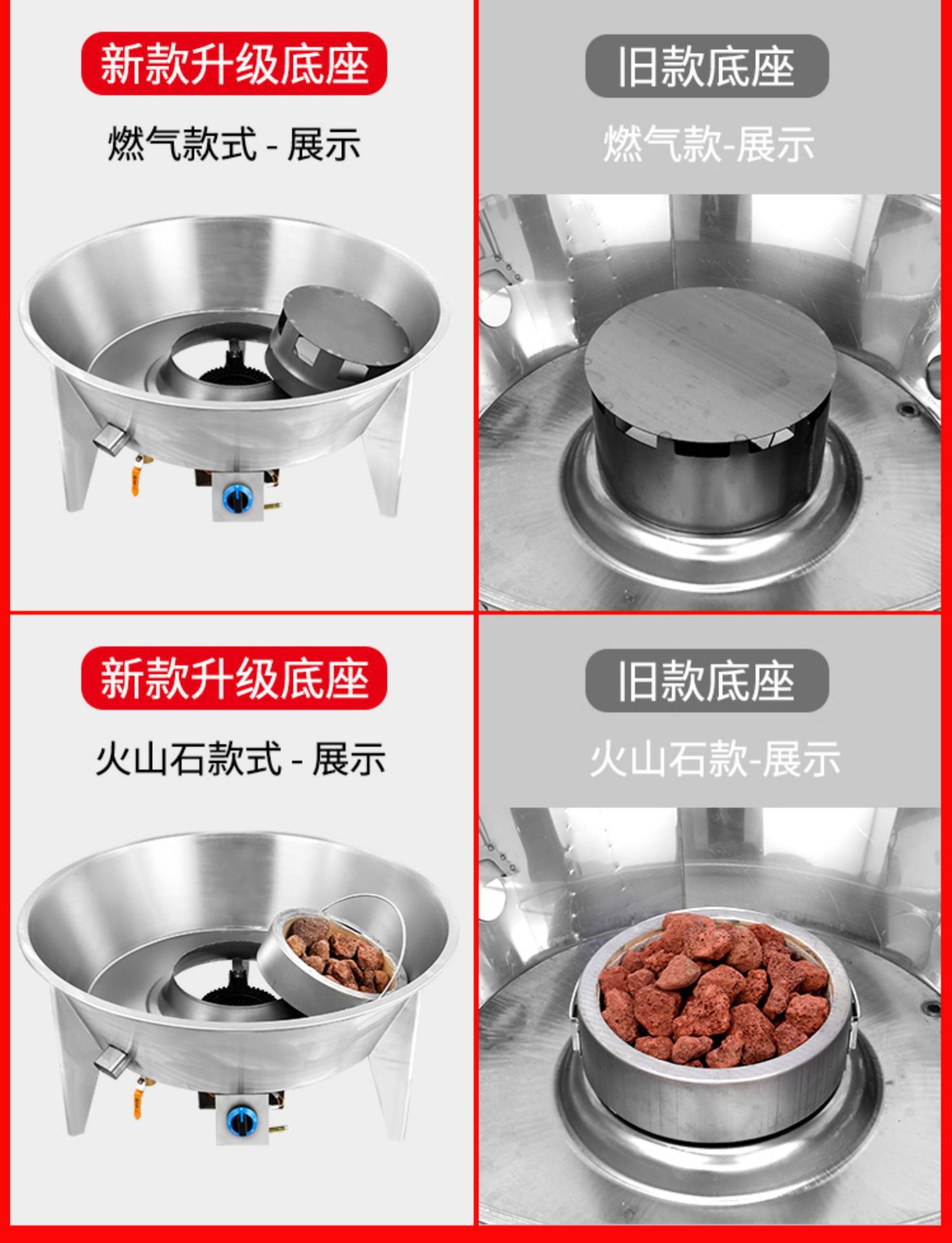 新款升级底座

燃气款式 - 展示

旧款底座

燃气款-展示

新款升级底座

火山石款式 - 展示

旧款底座

火山石款-展示