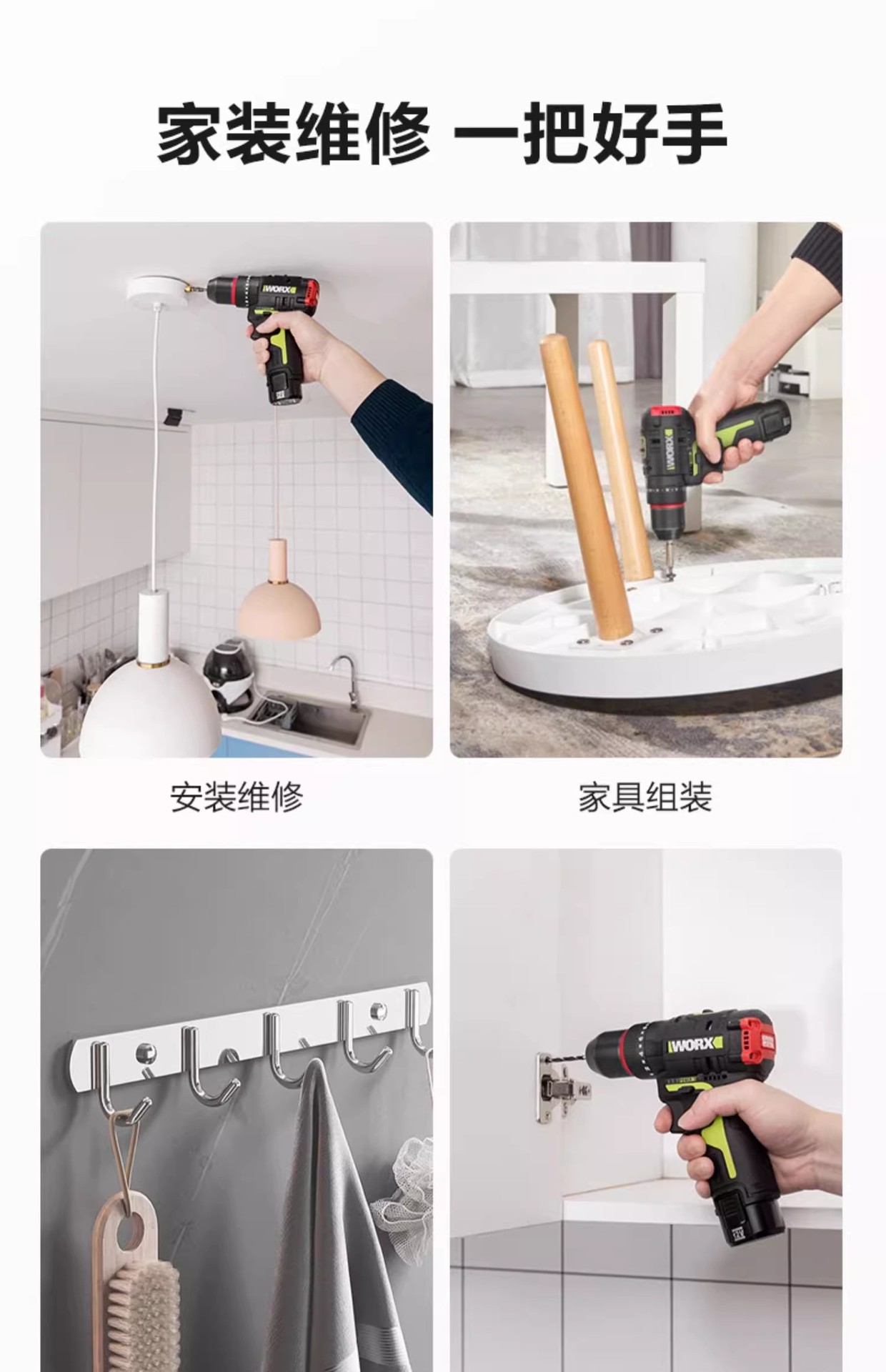 家装维修 一把好手

WORX

WORX

安装维修

家具组装

WORX