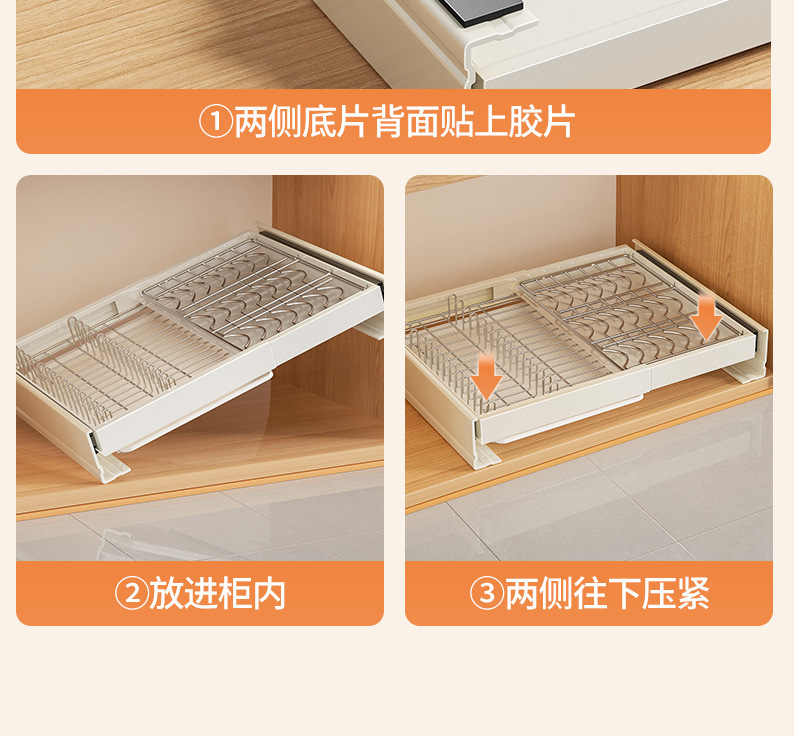 ①两侧底片背面贴上胶片

②放进柜内

③两侧往下压紧