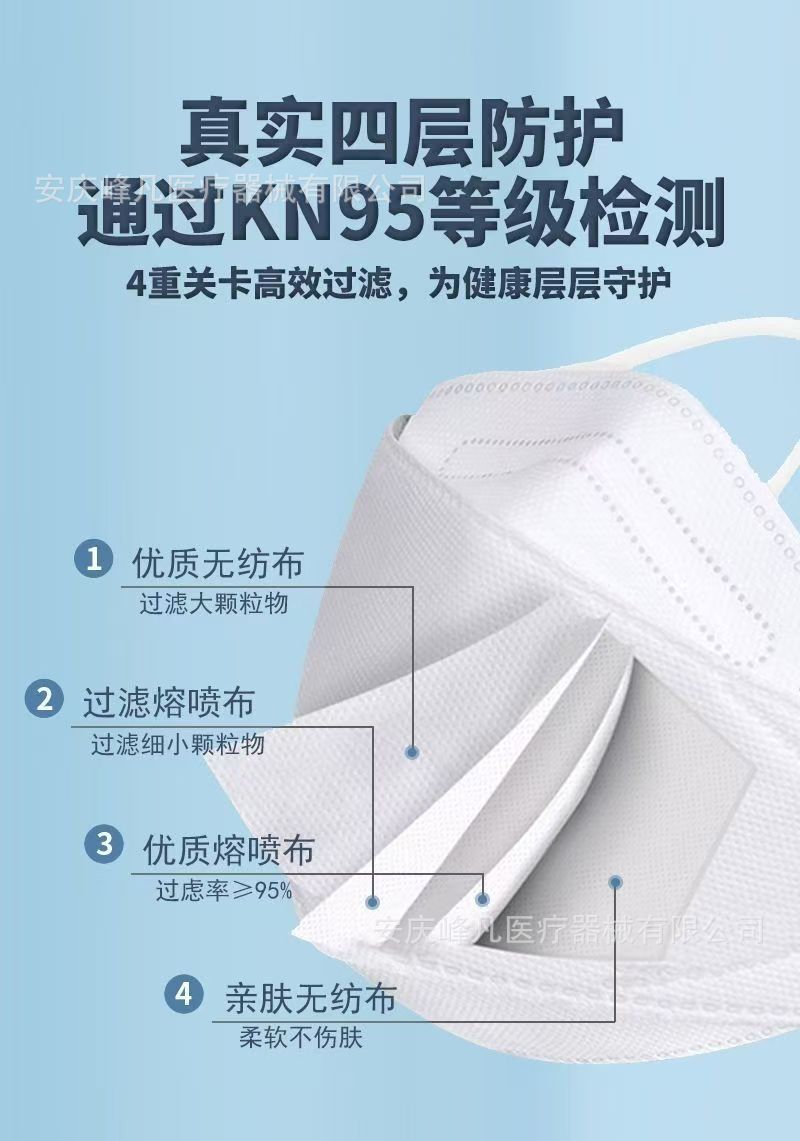 真实四层防护
安庆峰凡医疗器械有限公司
通过KN95等级检测
4重关卡高效过滤，为健康层层守护

1 优质无纺布
过滤大颗粒物

2 过滤熔喷布
过滤细小颗粒物

3 优质熔喷布
过虑率≥95%

安庆峰凡医疗器械有限公司

4 亲肤无纺布
柔软不伤肤