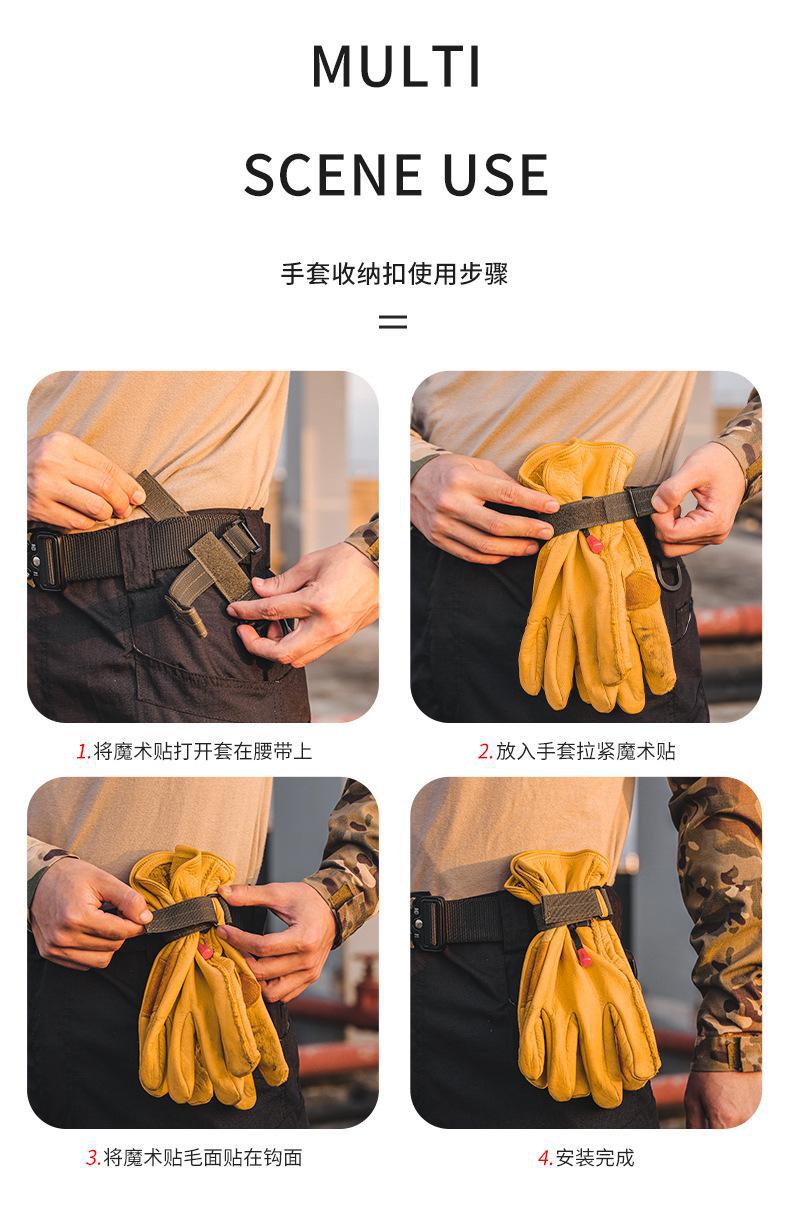 MULTI

SCENE USE

手套收纳扣使用步骤

1.将魔术贴打开套在腰带上

2.放入手套拉紧魔术贴

3.将魔术贴毛面贴在钩面

4.安装完成