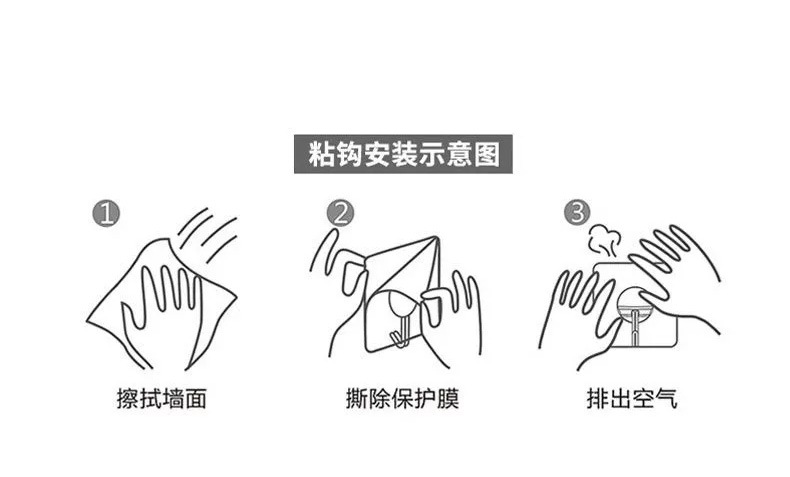 粘钩安装示意图

①
擦拭墙面

②
撕除保护膜

③
排出空气