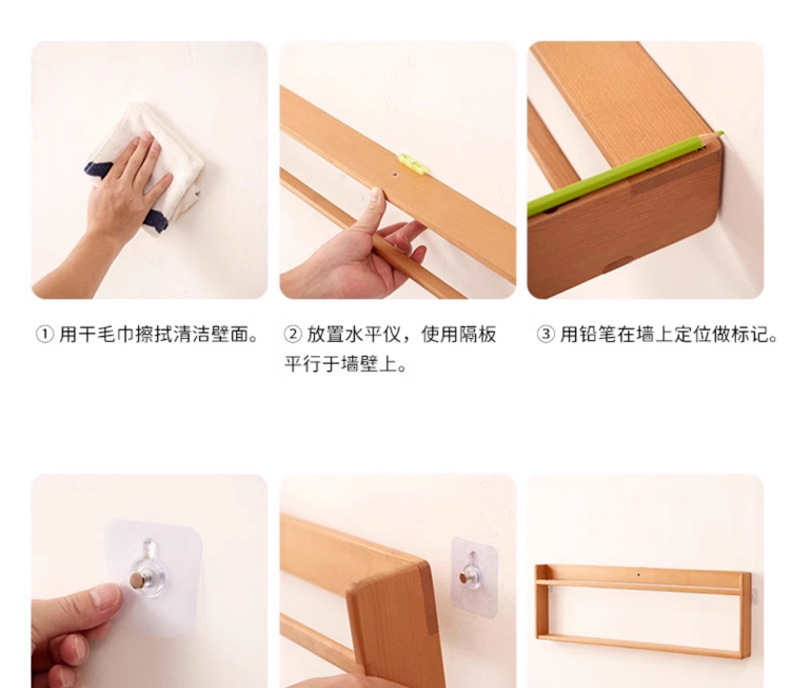 ① 用干毛巾擦拭清洁壁面。

② 放置水平仪，使用隔板平行于墙壁上。

③ 用铅笔在墙上定位做标记。