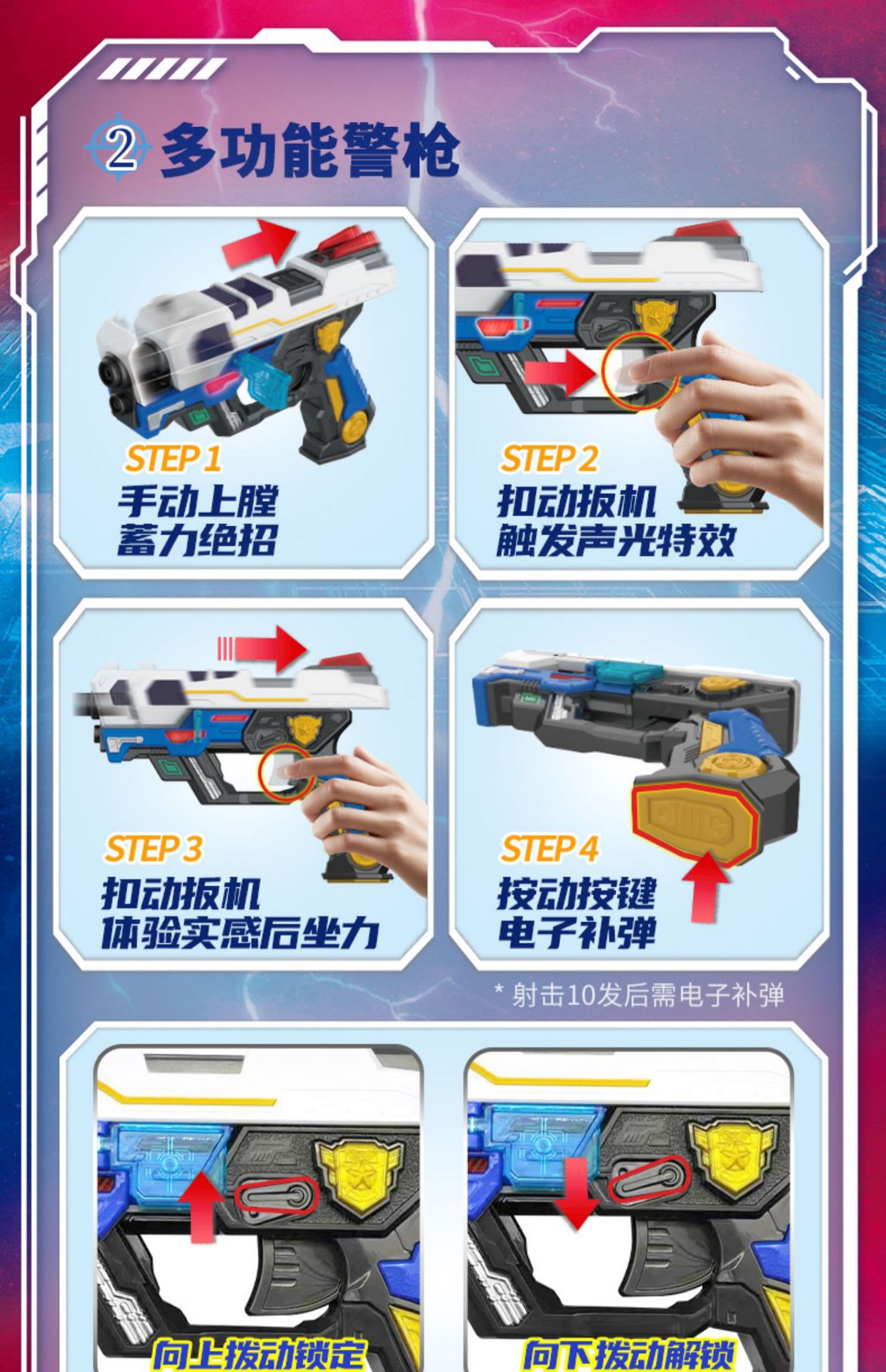 2 多功能警枪

STEP 1
手动上膛
蓄力绝招

STEP 2
扣动扳机
触发声光特效

STEP 3
扣动扳机
体验实感后坐力

STEP 4
按动按键
电子补弹

* 射击10发后需电子补弹

向上拨动锁定

向下拨动解锁