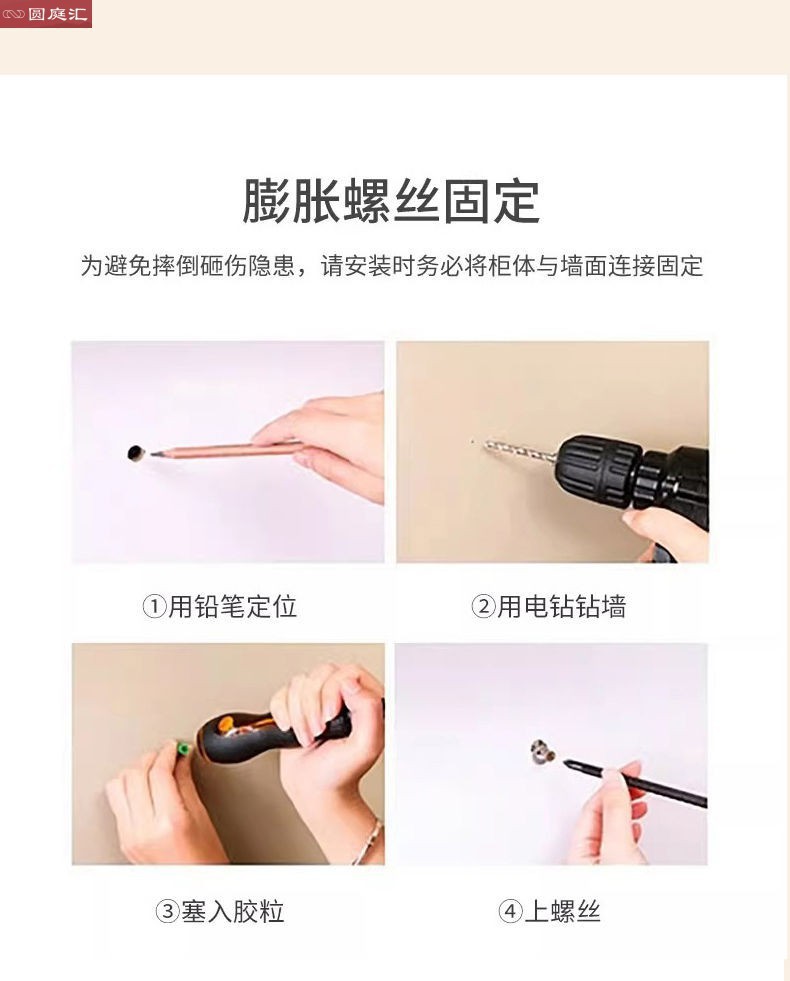 圆庭汇

膨胀螺丝固定

为避免摔倒砸伤隐患，请安装时务必将柜体与墙面连接固定

①用铅笔定位

②用电钻钻墙

③塞入胶粒

④上螺丝