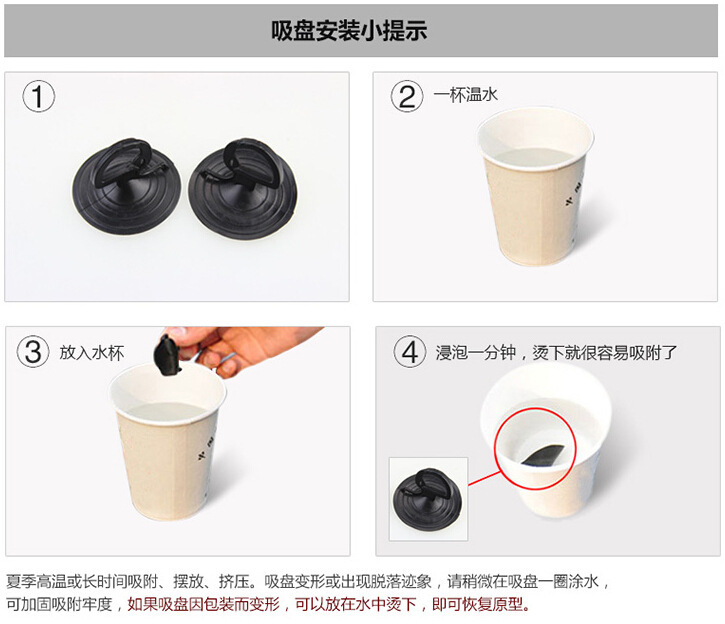 吸盘安装小提示

①

② 一杯温水

③ 放入水杯

④ 浸泡一分钟，烫下就很容易吸附了

夏季高温或长时间吸附、摆放、挤压。吸盘变形或出现脱落迹象，请稍微在吸盘一圈涂水，可加固吸附牢度，如果吸盘因包装而变形，可以放在水中烫下，即可恢复原型。