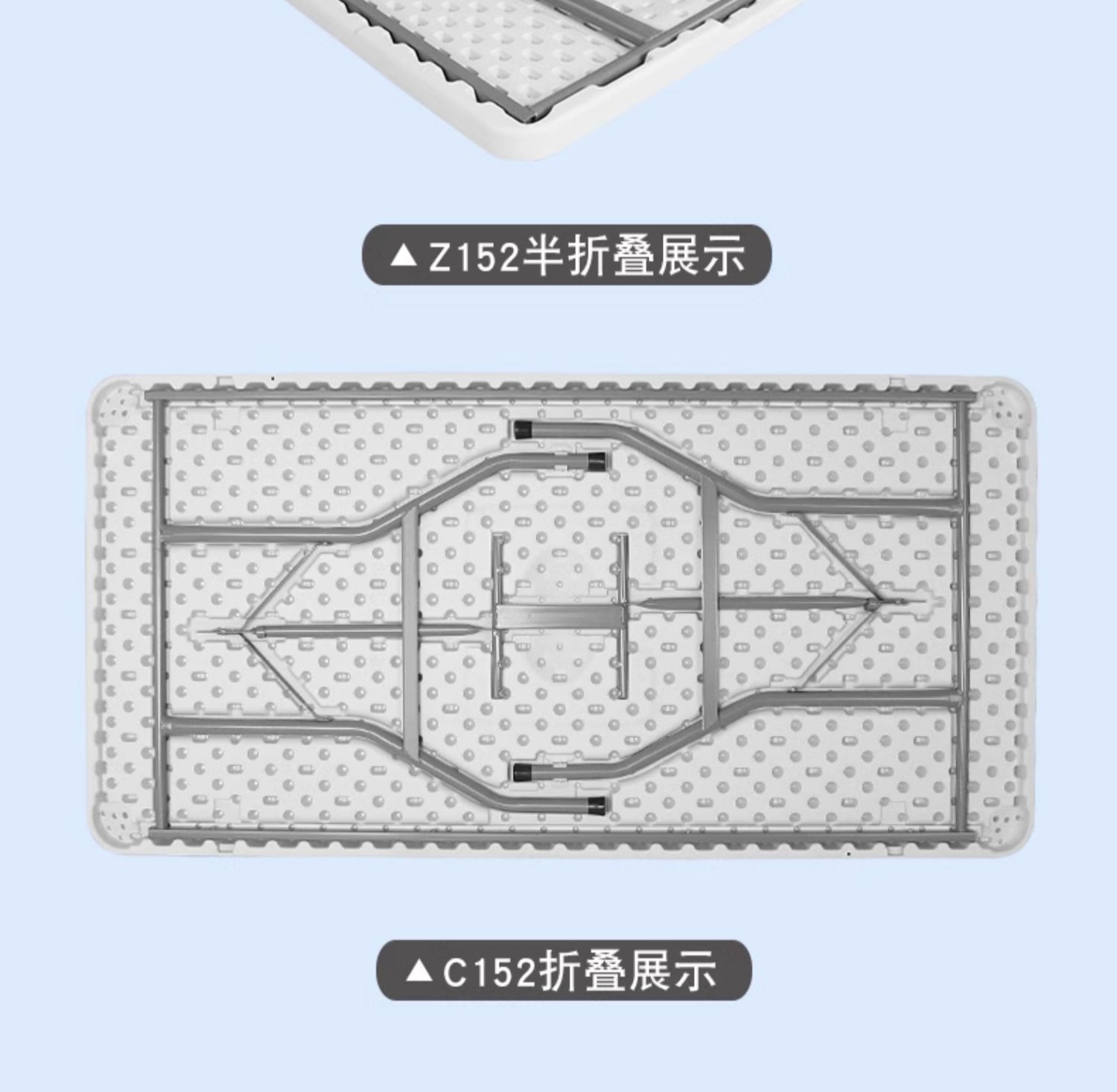 ▲Z152半折叠展示

▲C152折叠展示