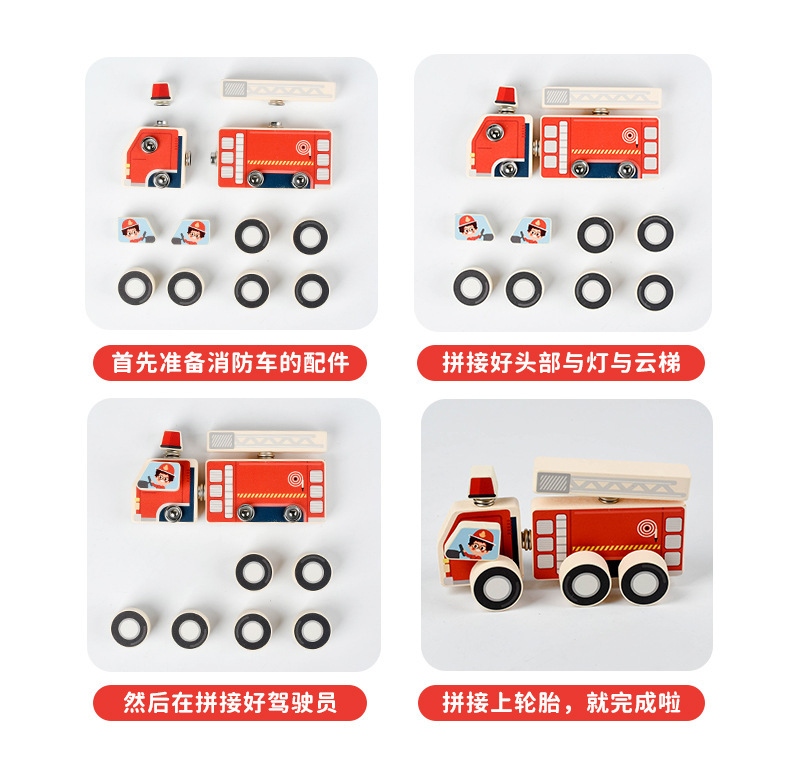 首先准备消防车的配件

拼接好头部与灯与云梯

然后在拼接好驾驶员

拼接上轮胎，就完成啦