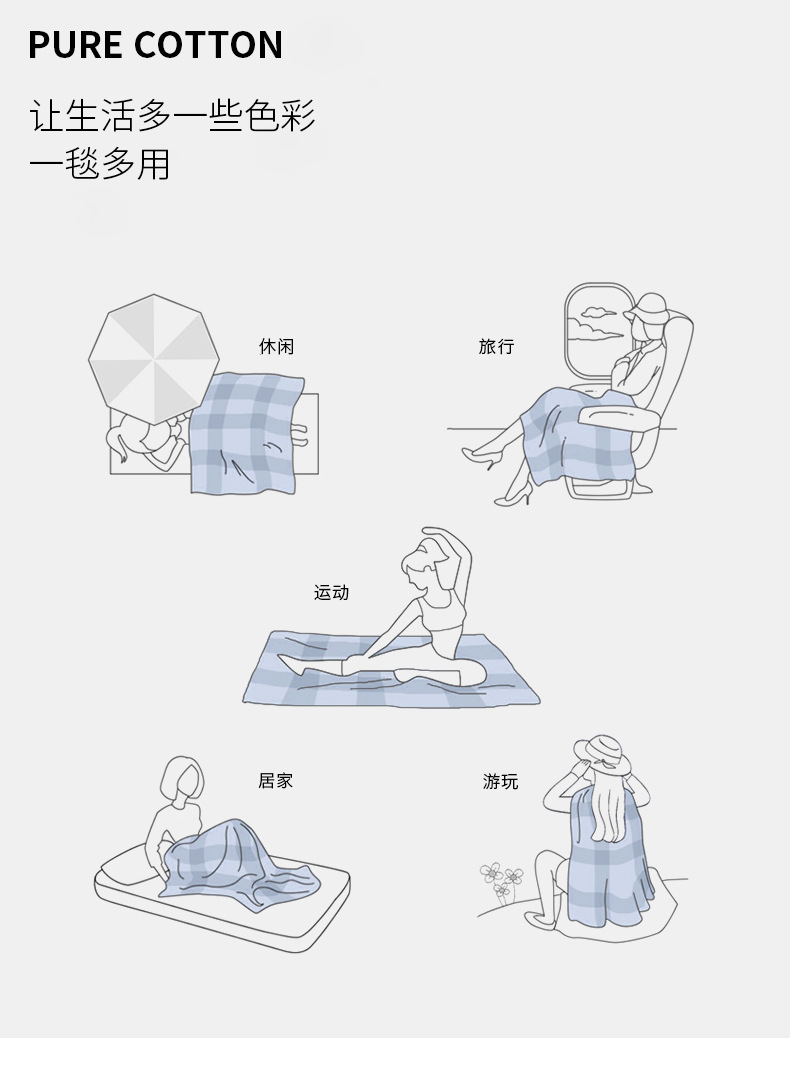 PURE COTTON

让生活多一些色彩
一毯多用

休闲

旅行

运动

居家

游玩