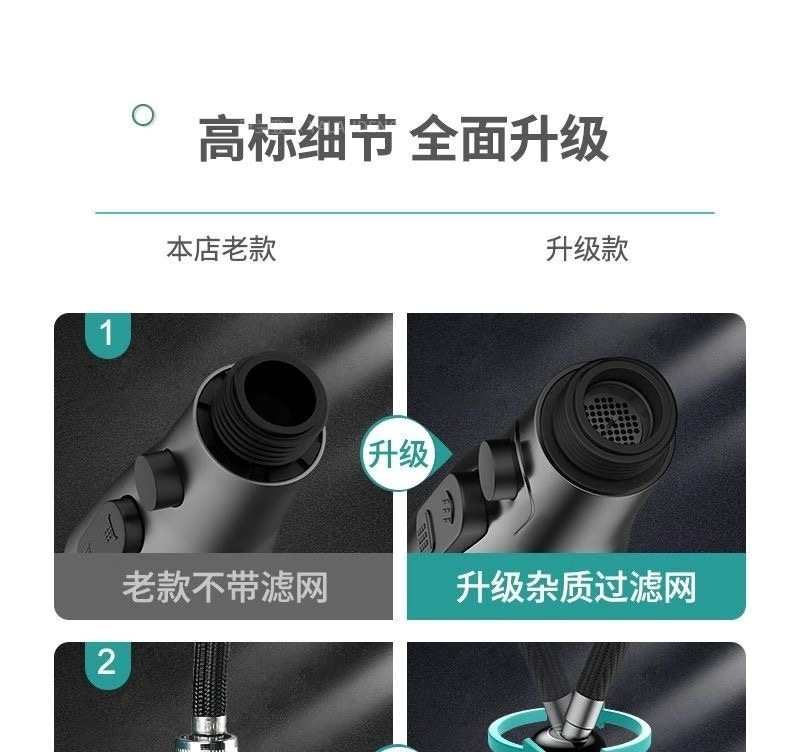 高标细节 全面升级

本店老款

升级款

1

升级

老款不带滤网

升级杂质过滤网

2