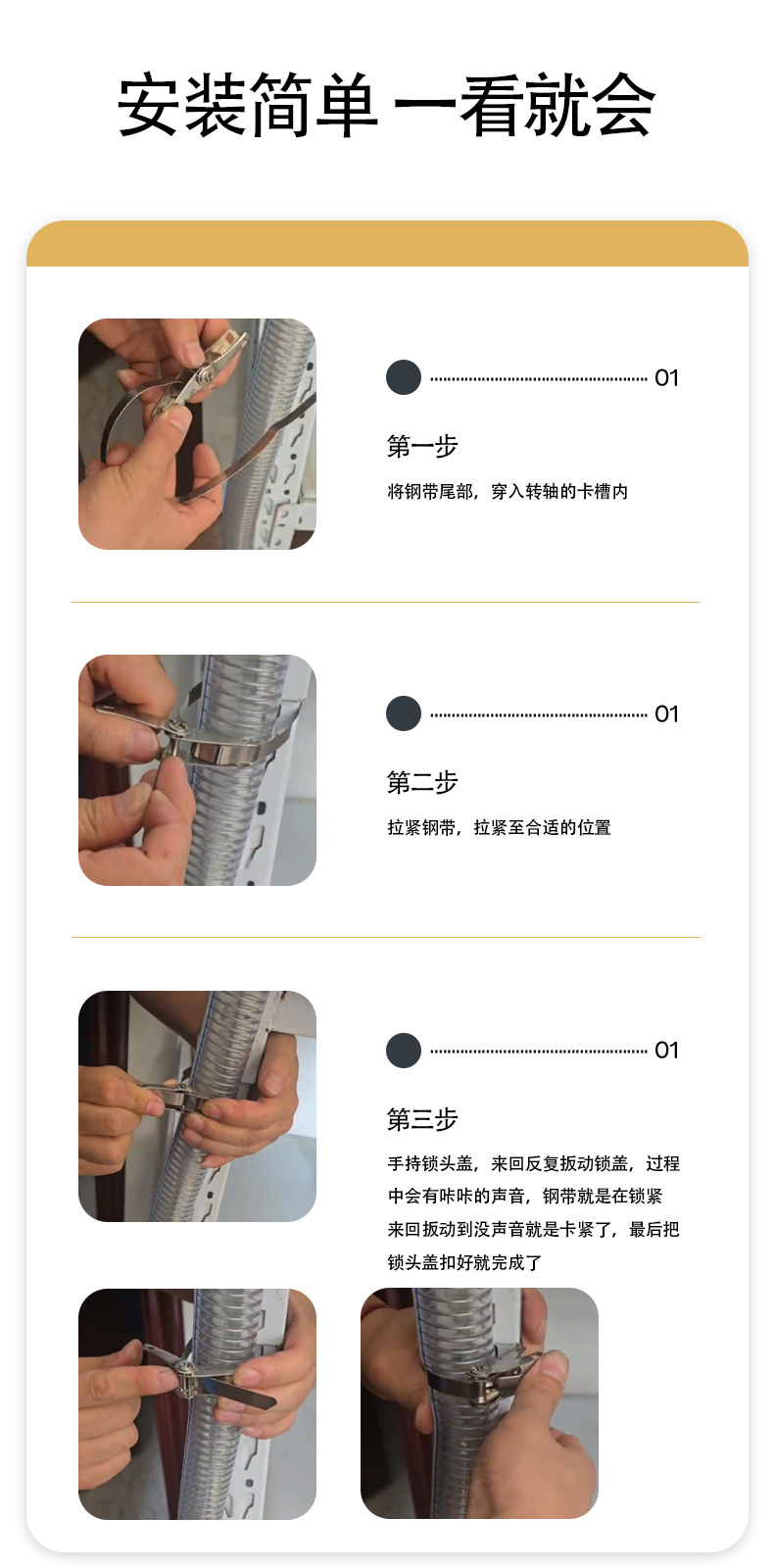 安装简单 一看就会

01

第一步

将钢带尾部，穿入转轴的卡槽内

01

第二步

拉紧钢带，拉紧至合适的位置

01

第三步

手持锁头盖，来回反复扳动锁盖，过程中会有咔咔的声音，钢带就是在锁紧来回扳动到没声音就是卡紧了，最后把锁头盖扣好就完成了