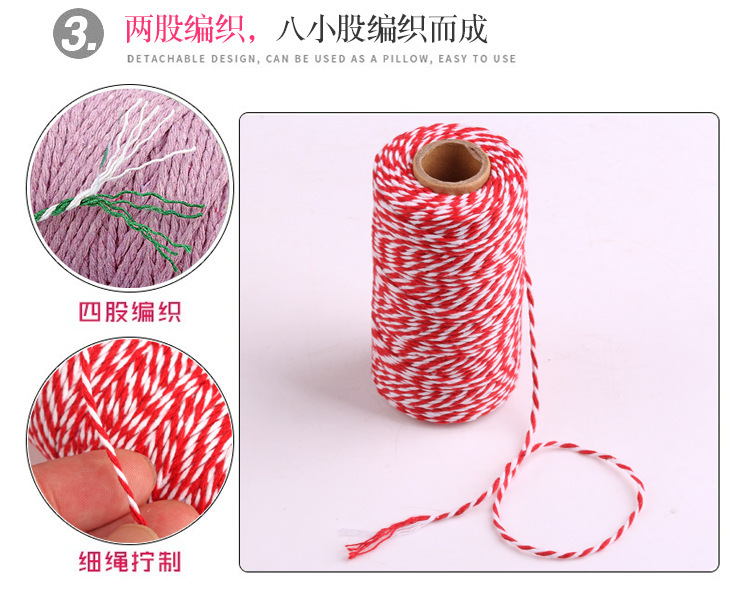 3. 两股编织，八小股编织而成

DETACHABLE DESIGN, CAN BE USED AS A PILLOW, EASY TO USE

四股编织

细绳拧制