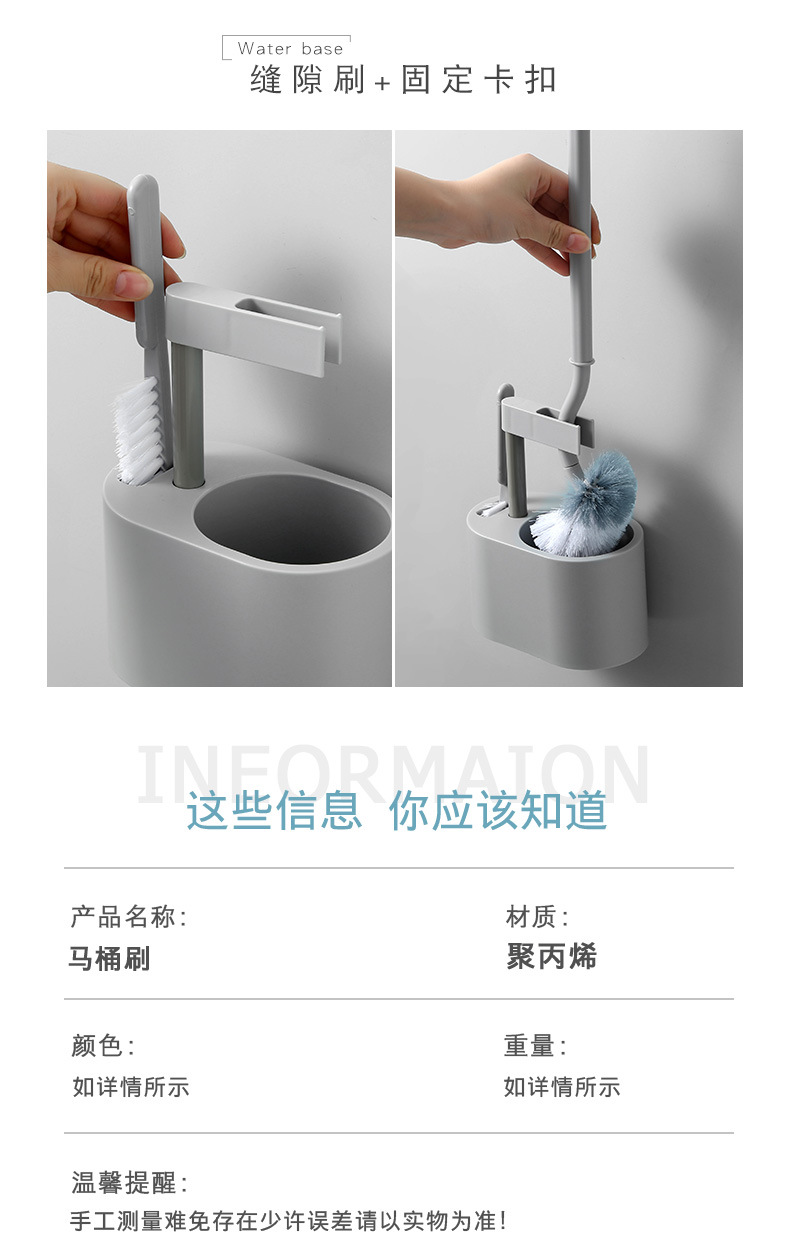 Water base
缝隙刷+固定卡扣

INFORMAION
这些信息 你应该知道

产品名称:
马桶刷

材质:
聚丙烯

颜色:
如详情所示

重量:
如详情所示

温馨提醒:
手工测量难免存在少许误差请以实物为准!