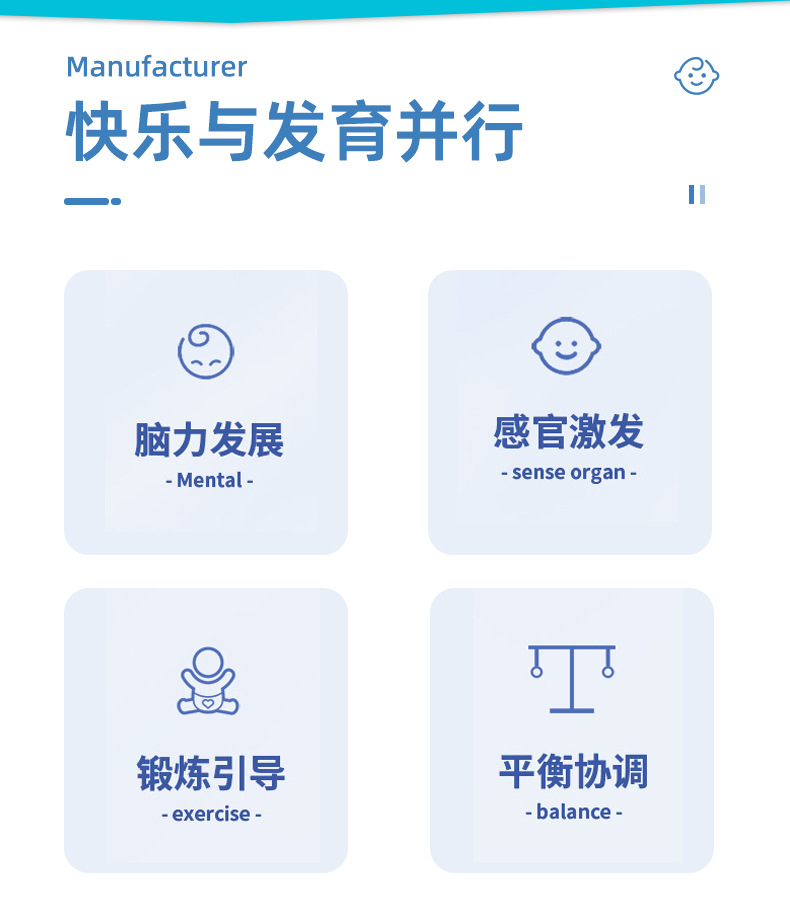 Manufacturer

快乐与发育并行

脑力发展
- Mental -

感官激发
- sense organ -

锻炼引导
- exercise -

平衡协调
- balance -