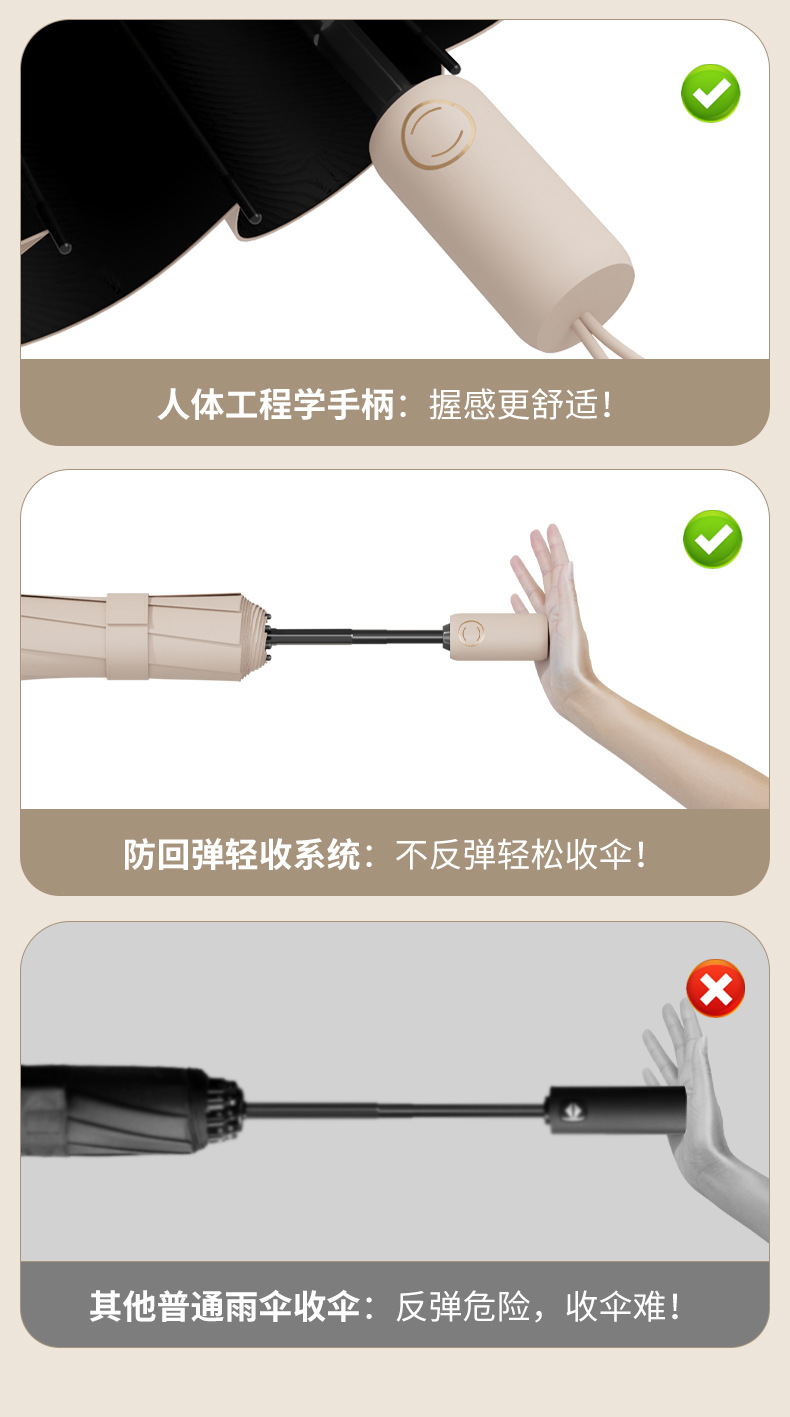 人体工程学手柄：握感更舒适！

防回弹轻收系统：不反弹轻松收伞！

其他普通雨伞收伞：反弹危险，收伞难！