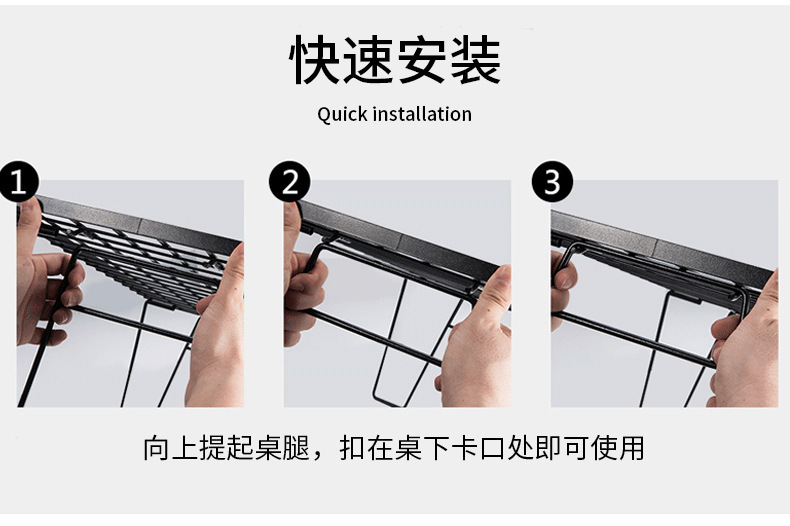 快速安装

Quick installation

1

2

3

向上提起桌腿，扣在桌下卡口处即可使用