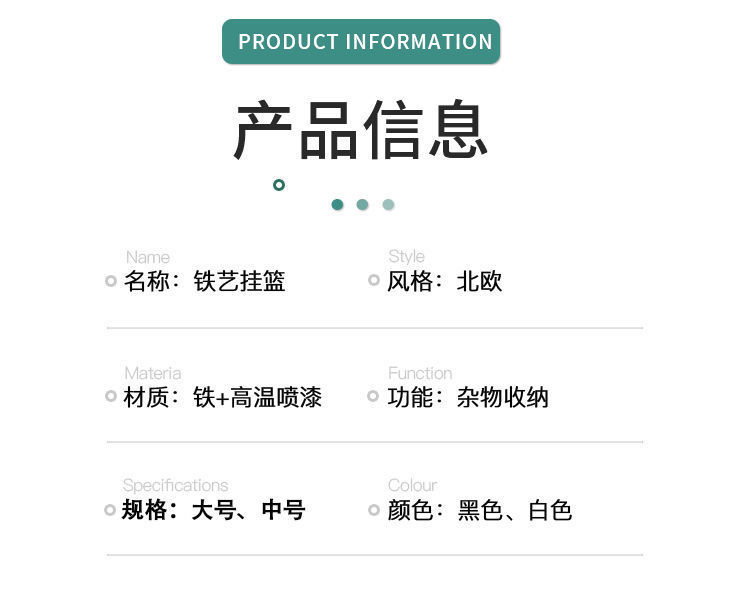 PRODUCT INFORMATION

产品信息

Name
名称：铁艺挂篮

Style
风格：北欧

Materia
材质：铁+高温喷漆

Function
功能：杂物收纳

Specifications
规格：大号、中号

Colour
颜色：黑色、白色