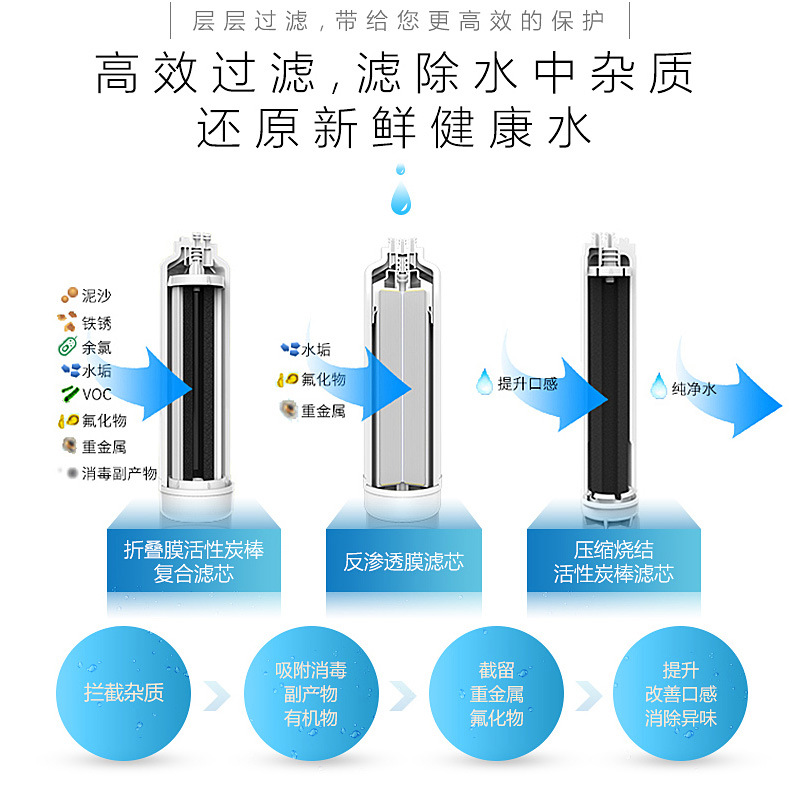 层层过滤，带给您更高效的保护

高效过滤，滤除水中杂质
还原新鲜健康水

泥沙
铁锈
余氯
水垢
VOC
氟化物
重金属
消毒副产物

水垢
氟化物
重金属

提升口感

纯净水

折叠膜活性炭棒
复合滤芯

反渗透膜滤芯

压缩烧结
活性炭棒滤芯

拦截杂质

吸附消毒
副产物
有机物

截留
重金属
氟化物

提升
改善口感
消除异味