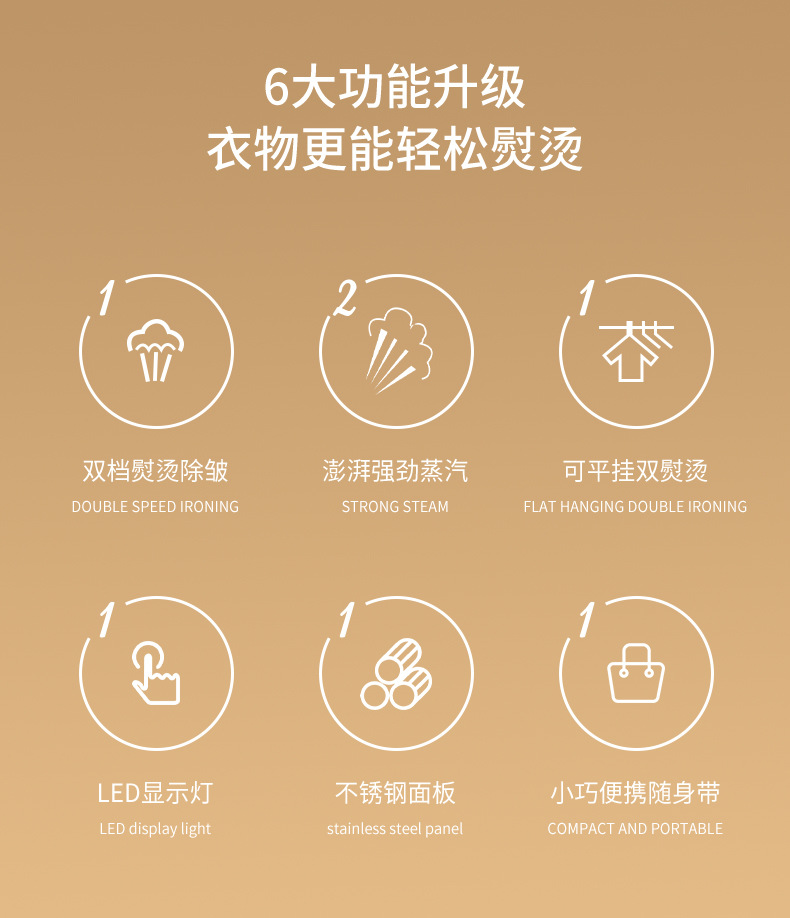 6大功能升级
衣物更能轻松熨烫

1

双档熨烫除皱
DOUBLE SPEED IRONING

2

澎湃强劲蒸汽
STRONG STEAM

1

可平挂双熨烫
FLAT HANGING DOUBLE IRONING

1

LED显示灯
LED display light

1

不锈钢面板
stainless steel panel

1

小巧便携随身带
COMPACT AND PORTABLE