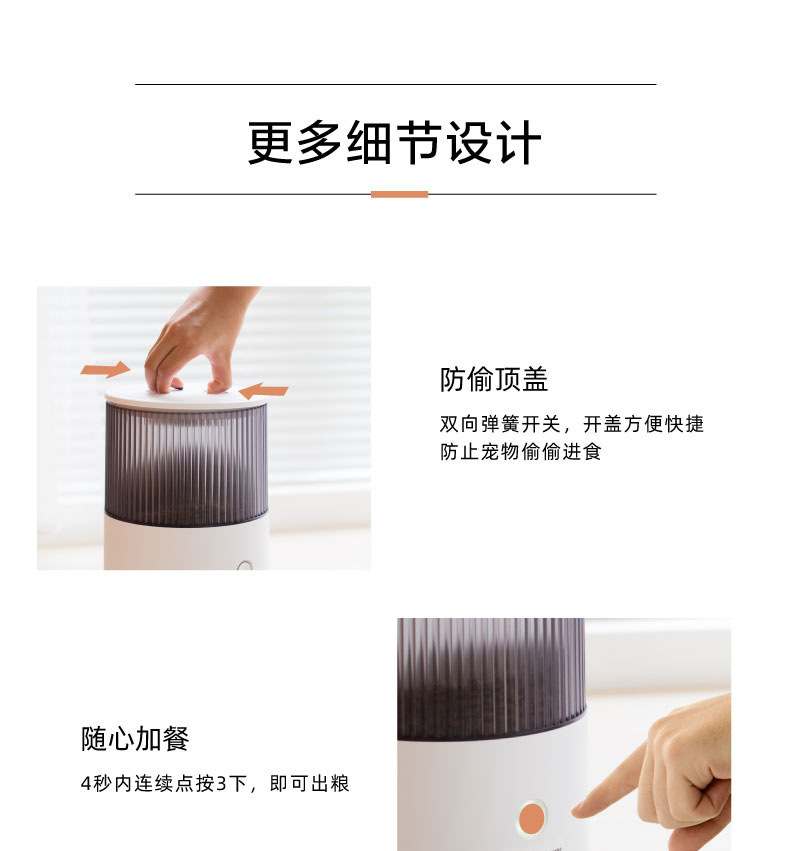 更多细节设计

防偷顶盖

双向弹簧开关，开盖方便快捷
防止宠物偷偷进食

随心加餐

4秒内连续点按3下，即可出粮