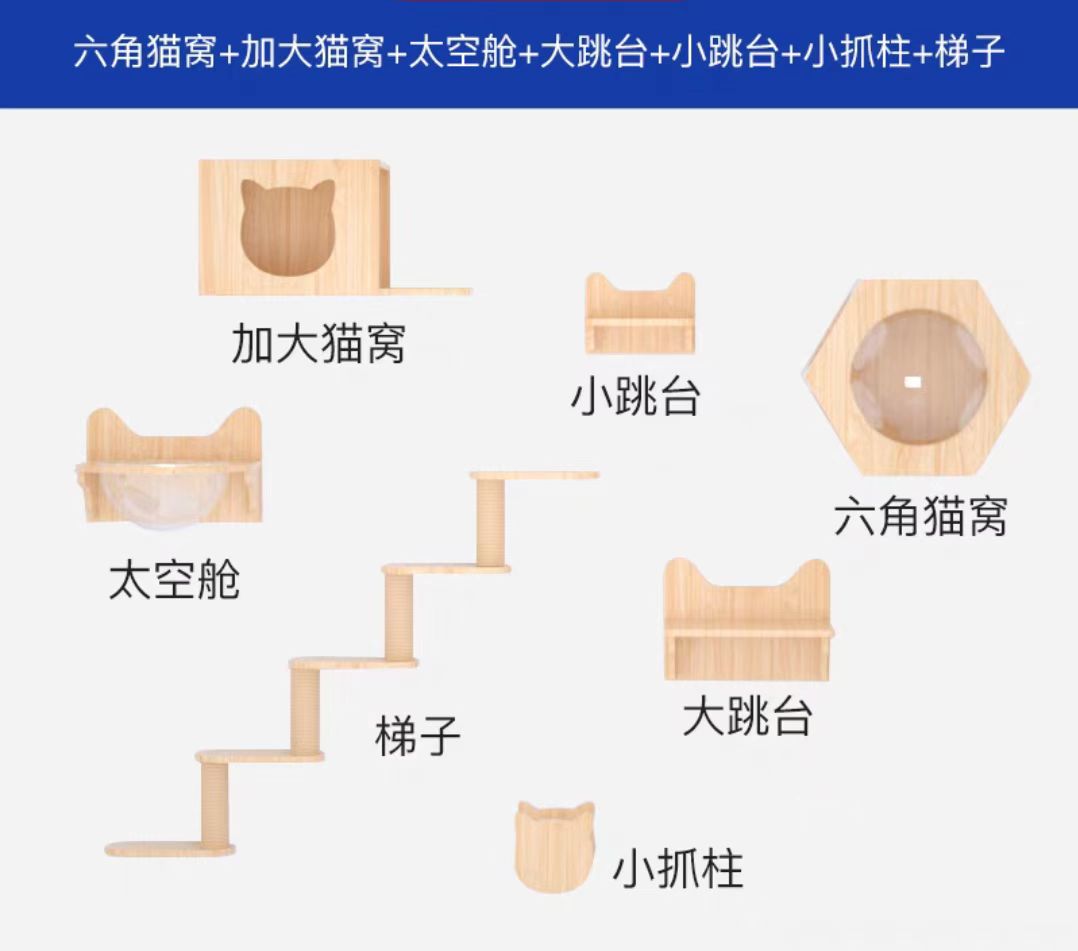 六角猫窝+加大猫窝+太空舱+大跳台+小跳台+小抓柱+梯子

加大猫窝

小跳台

六角猫窝

太空舱

梯子

大跳台

小抓柱