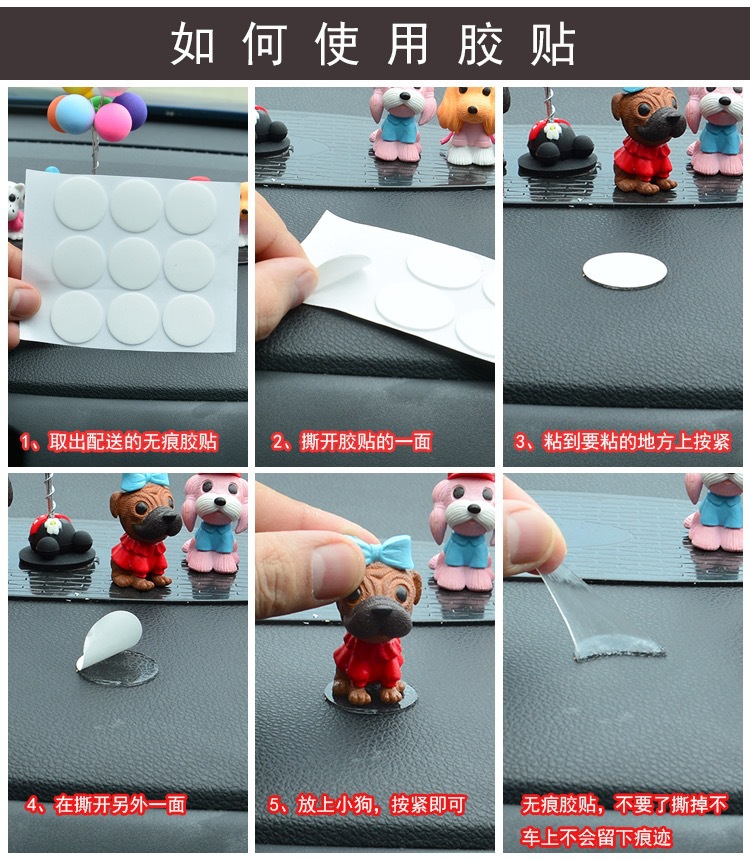 如何使用胶贴

1、取出配送的无痕胶贴

2、撕开胶贴的一面

3、粘到要粘的地方上按紧

4、在撕开另外一面

5、放上小狗，按紧即可

无痕胶贴，不要了撕掉不车上不会留下痕迹