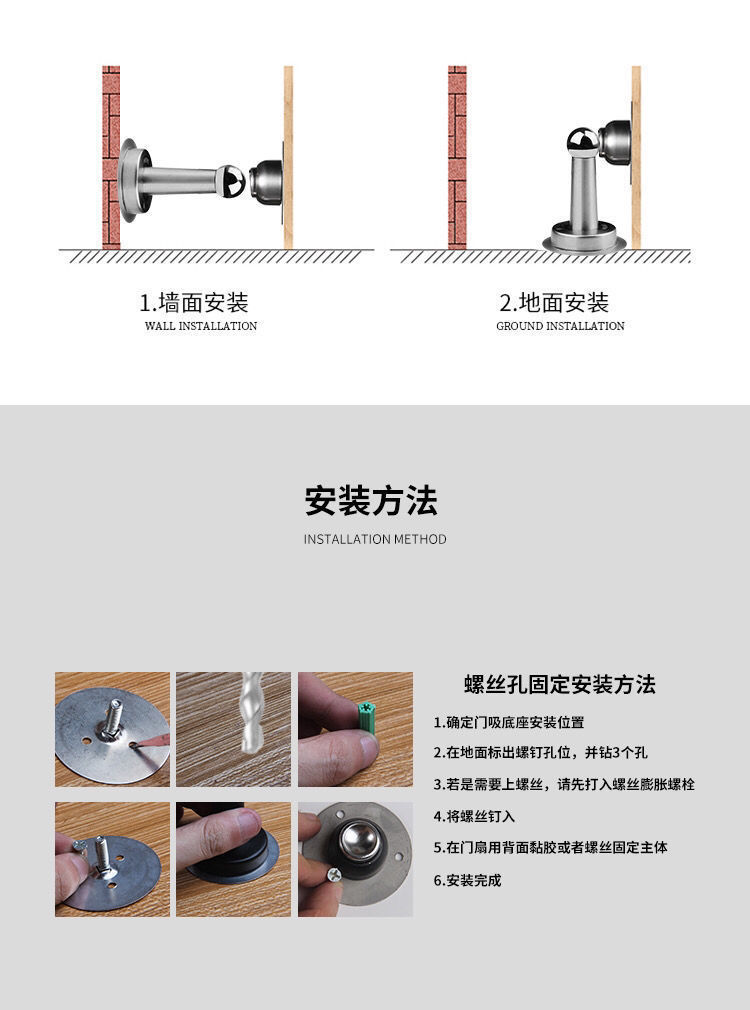 1.墙面安装
WALL INSTALLATION

2.地面安装
GROUND INSTALLATION

安装方法
INSTALLATION METHOD

螺丝孔固定安装方法

1.确定门吸底座安装位置

2.在地面标出螺钉孔位，并钻3个孔

3.若是需要上螺丝，请先打入螺丝膨胀螺栓

4.将螺丝钉入

5.在门扇用背面黏胶或者螺丝固定主体

6.安装完成