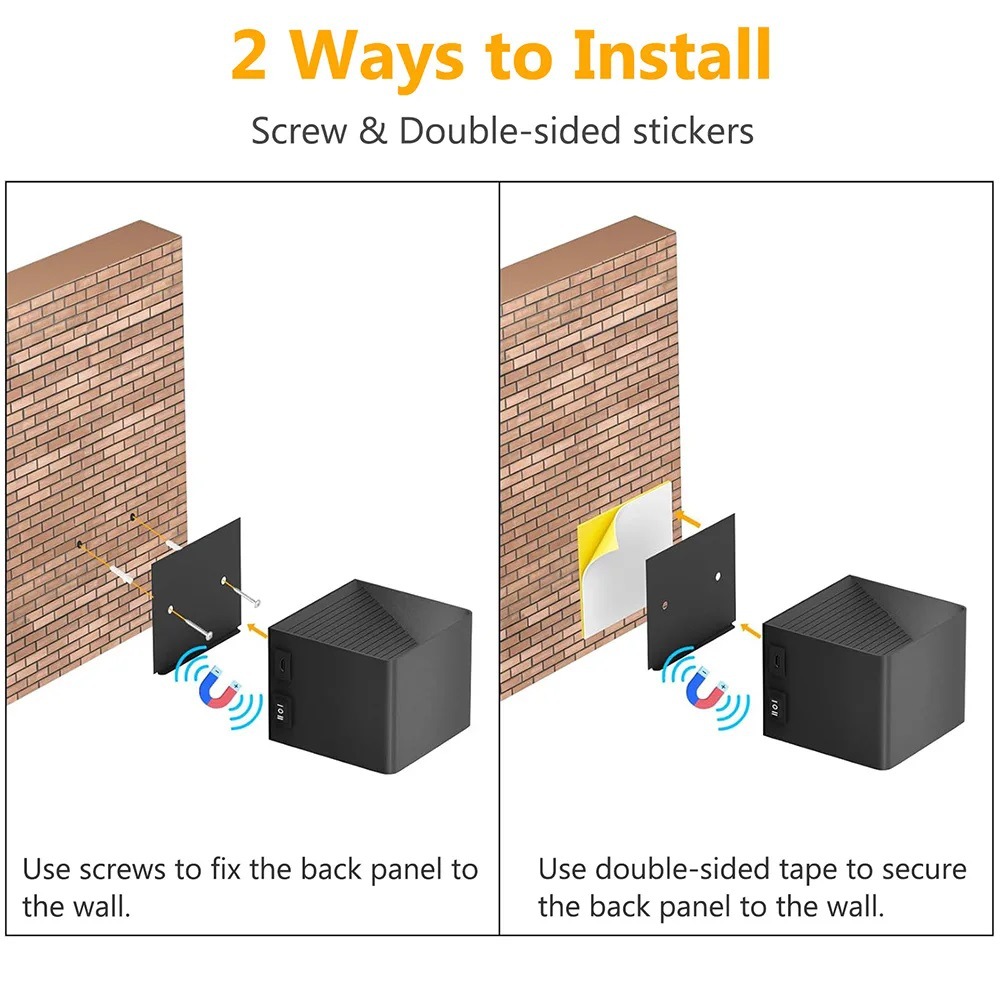 2 Ways to Install

Screw & Double-sided stickers

Use screws to fix the back panel to the wall.

Use double-sided tape to secure the back panel to the wall.