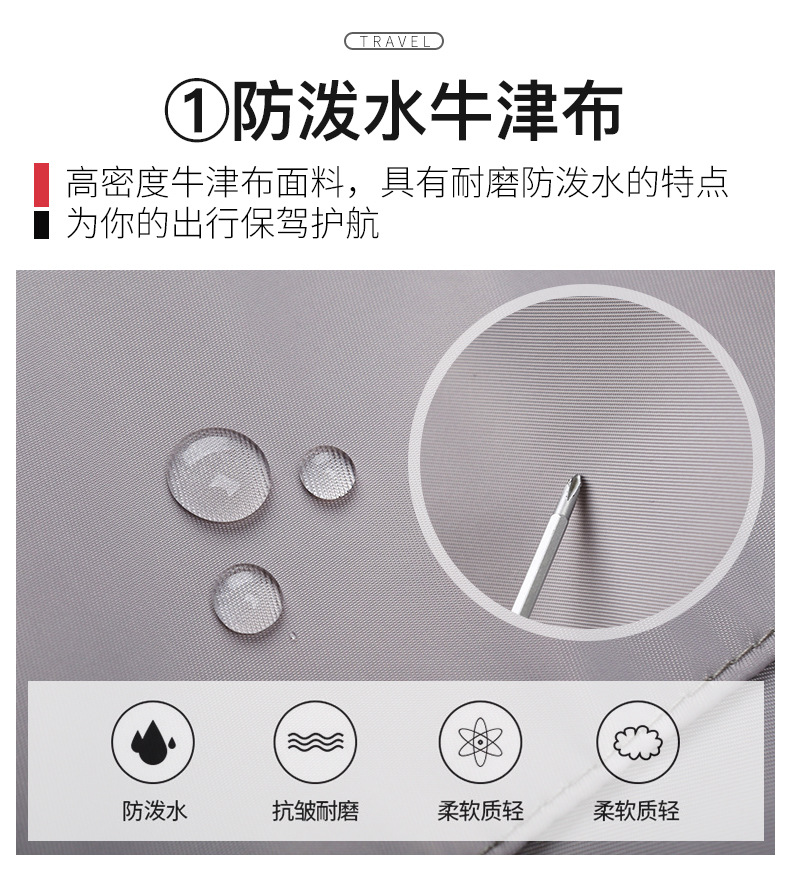 TRAVEL

①防泼水牛津布

高密度牛津布面料，具有耐磨防泼水的特点
为你的出行保驾护航

防泼水
抗皱耐磨
柔软质轻
柔软质轻