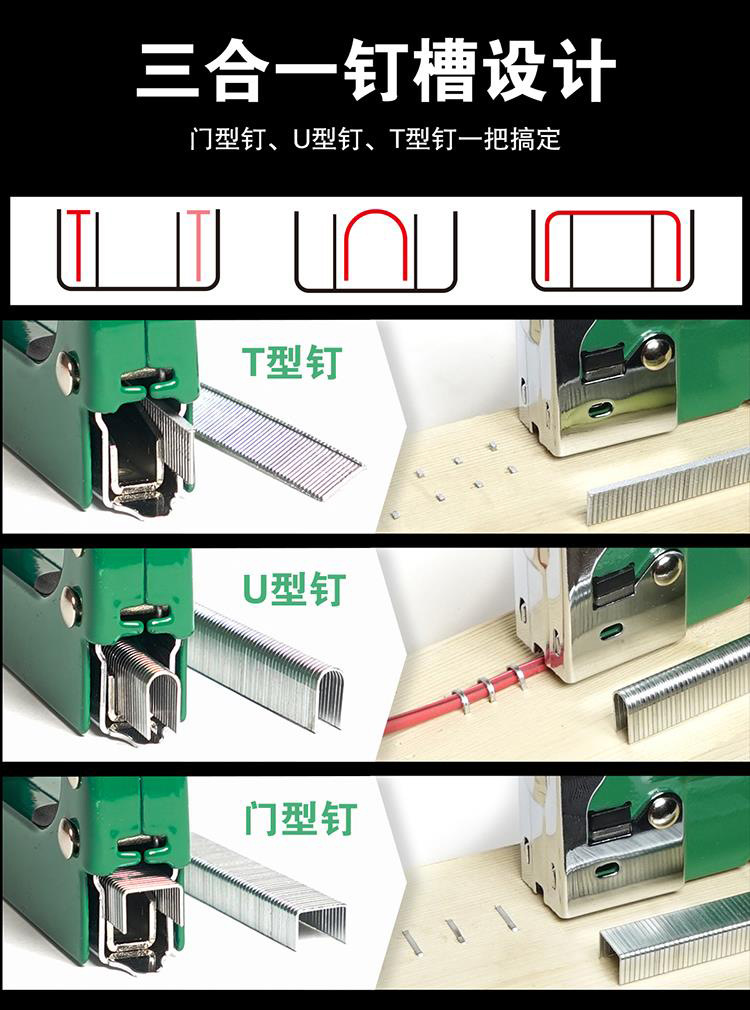 三合一钉槽设计

门型钉、U型钉、T型钉一把搞定

T型钉

U型钉

门型钉