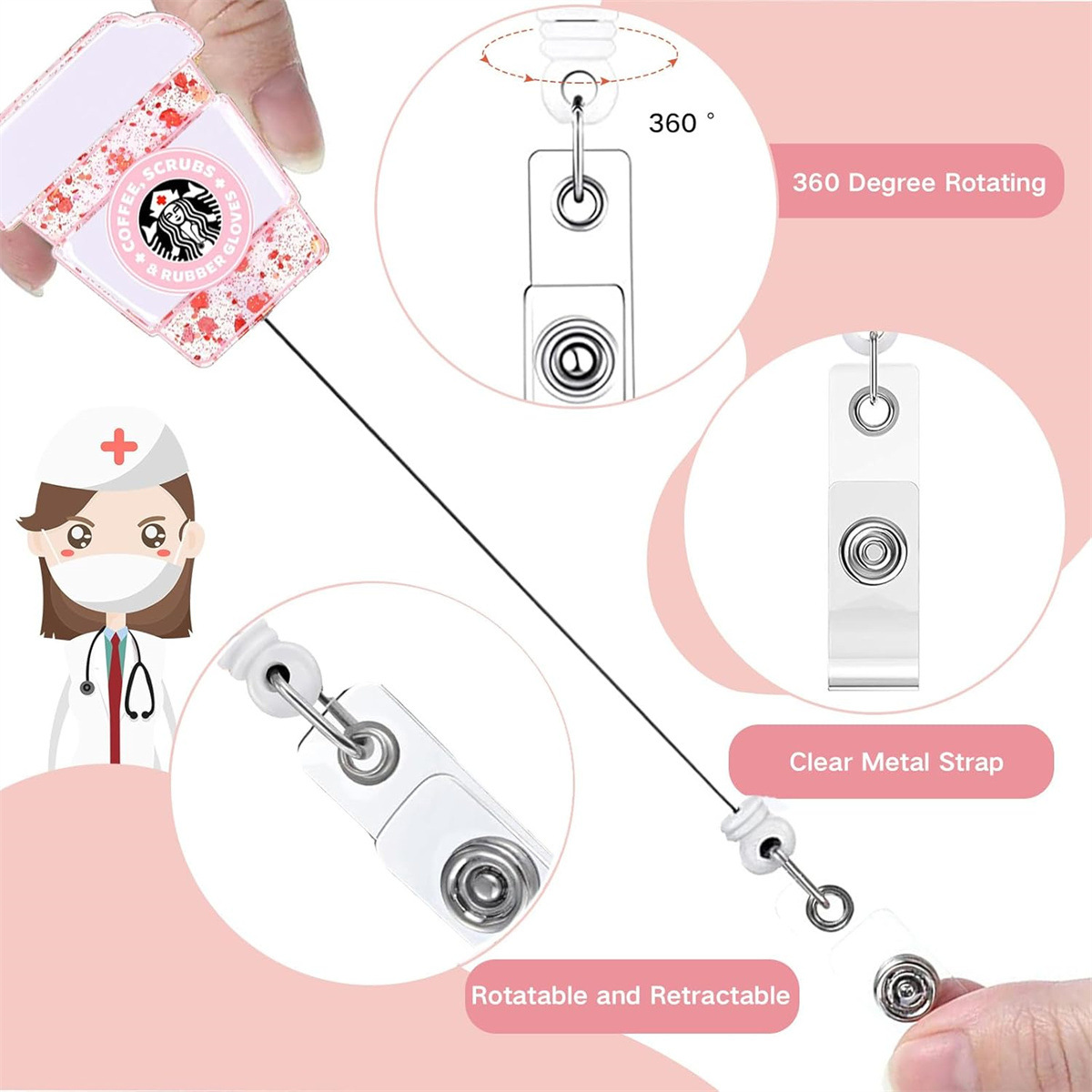 COFFEE, SCRUBS & RUBBER GLOVES

360 °

360 Degree Rotating

Clear Metal Strap

Rotatable and Retractable