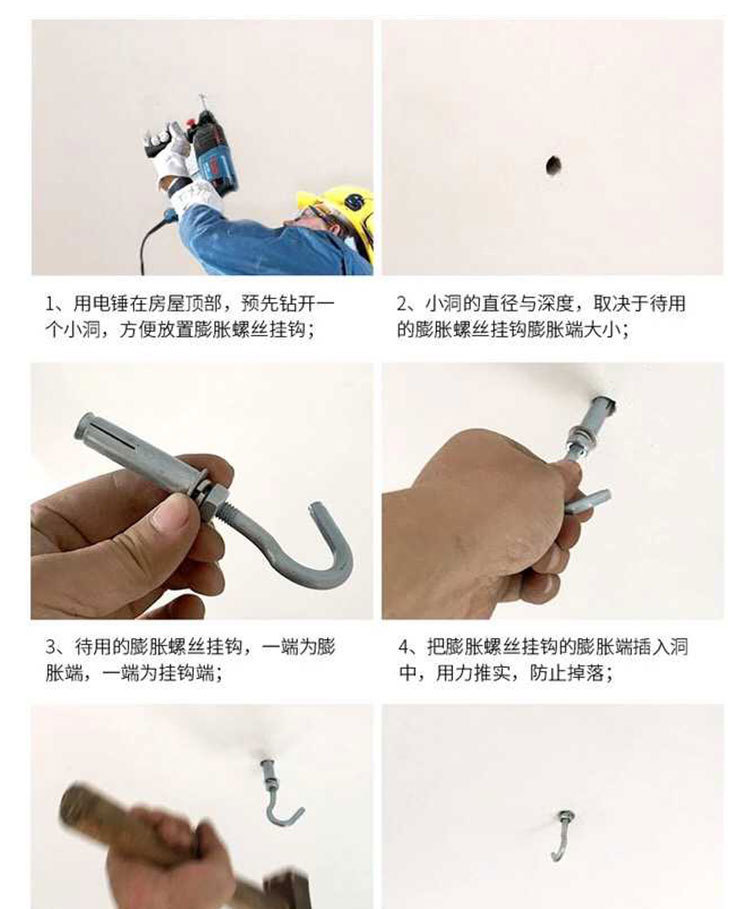 1、用电锤在房屋顶部，预先钻开一个小洞，方便放置膨胀螺丝挂钩；

2、小洞的直径与深度，取决于待用的膨胀螺丝挂钩膨胀端大小；

3、待用的膨胀螺丝挂钩，一端为膨胀端，一端为挂钩端；

4、把膨胀螺丝挂钩的膨胀端插入洞中，用力推实，防止掉落；