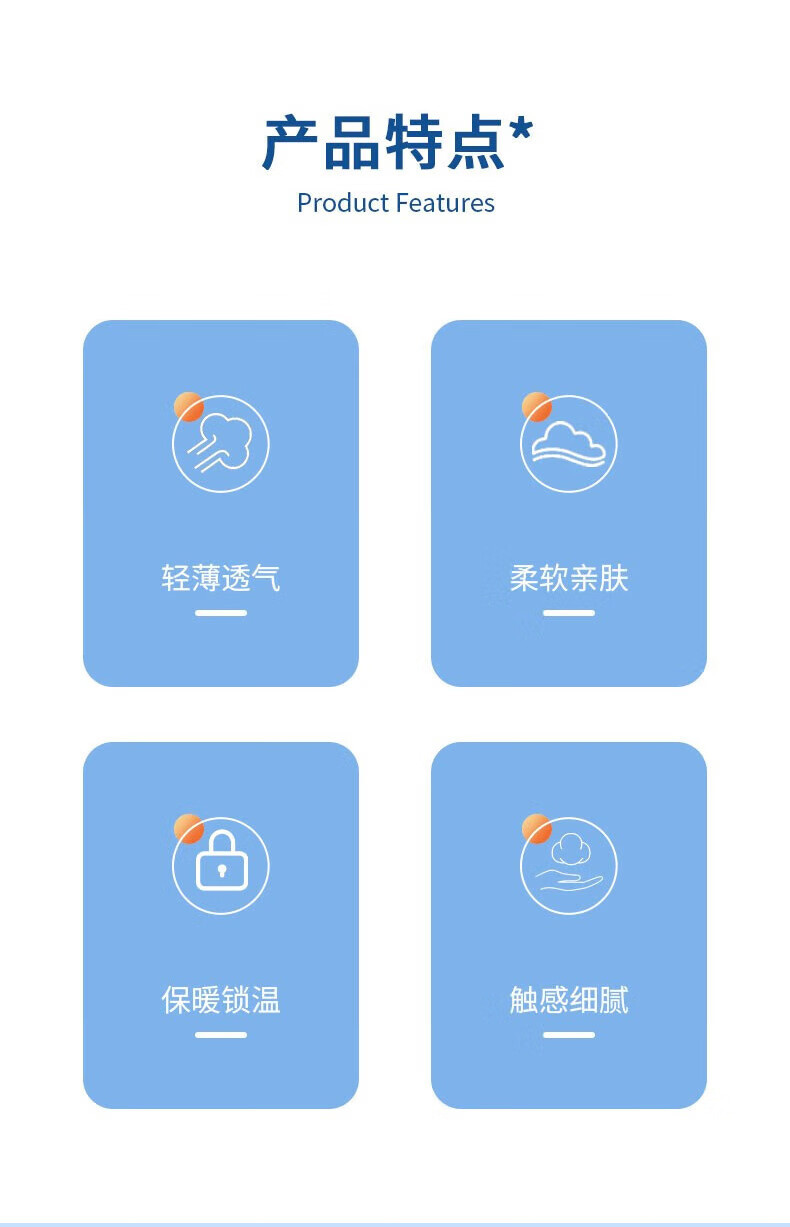 产品特点*
Product Features

轻薄透气

柔软亲肤

保暖锁温

触感细腻