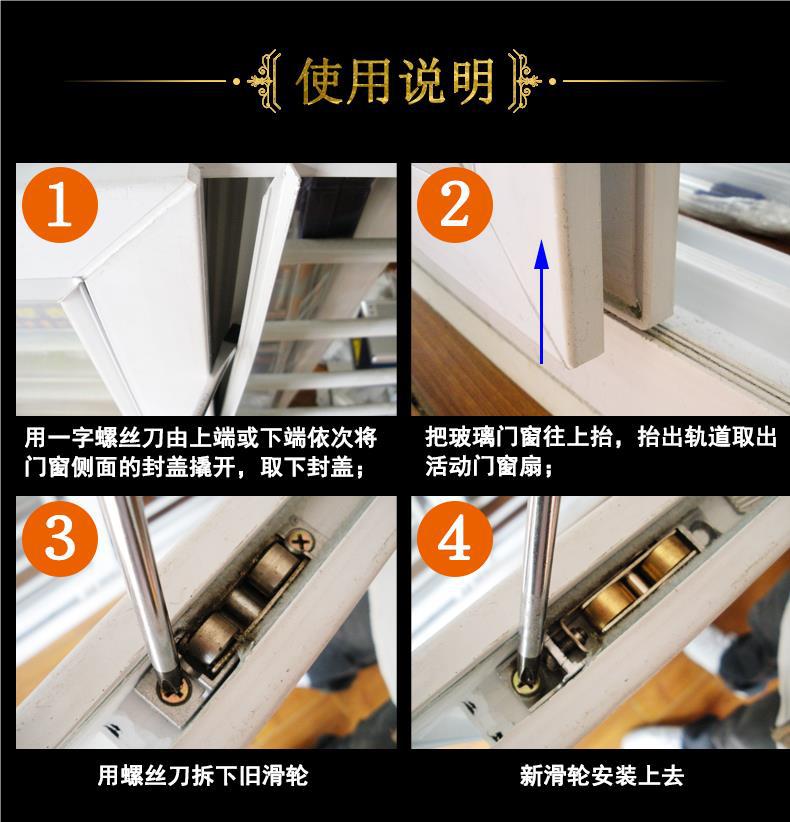 使用说明

1

用一字螺丝刀由上端或下端依次将门窗侧面的封盖撬开，取下封盖；

2

把玻璃门窗往上抬，抬出轨道取出活动门窗扇；

3

用螺丝刀拆下旧滑轮

4

新滑轮安装上去