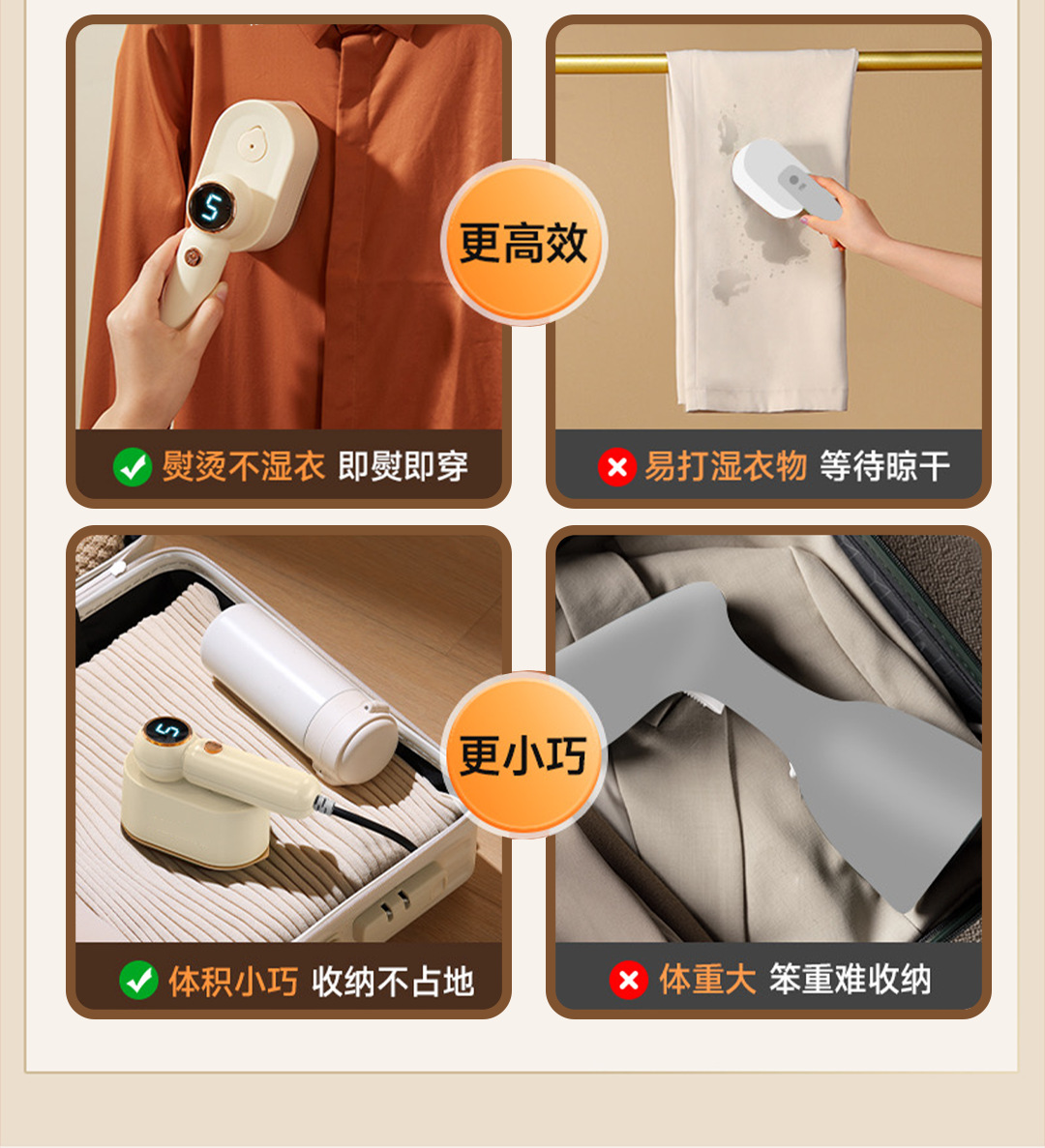 5

更高效

熨烫不湿衣 即熨即穿

易打湿衣物 等待晾干

5

更小巧

体积小巧 收纳不占地

体重大 笨重难收纳