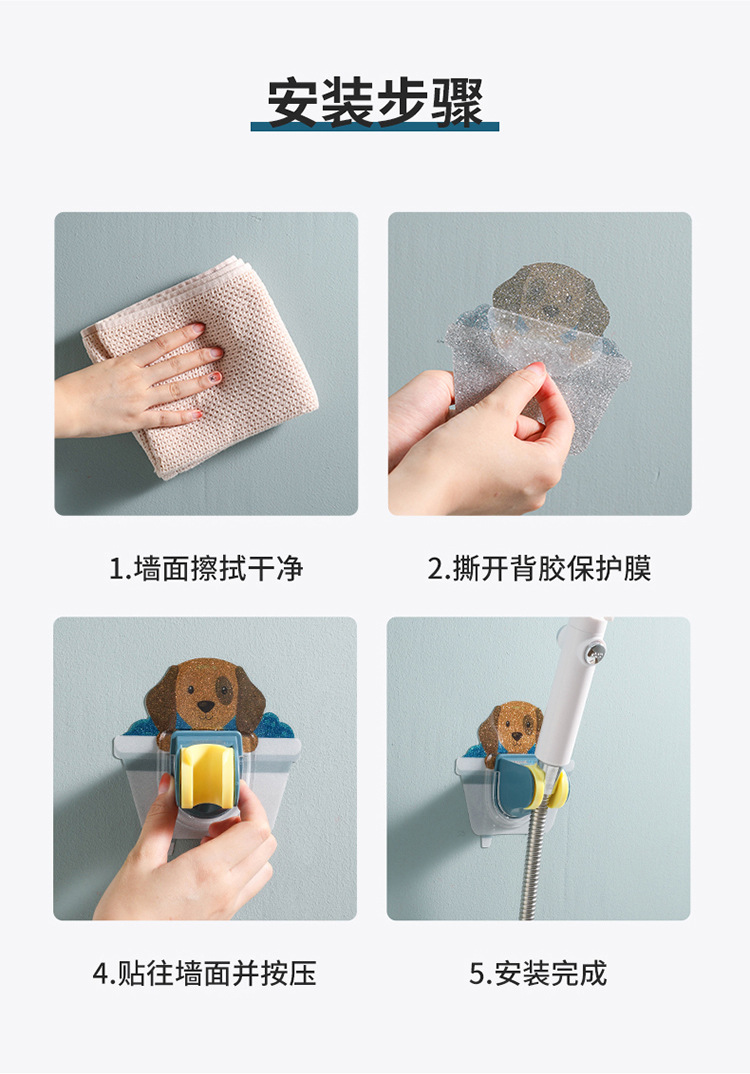 安装步骤

1.墙面擦拭干净

2.撕开背胶保护膜

4.贴往墙面并按压

5.安装完成