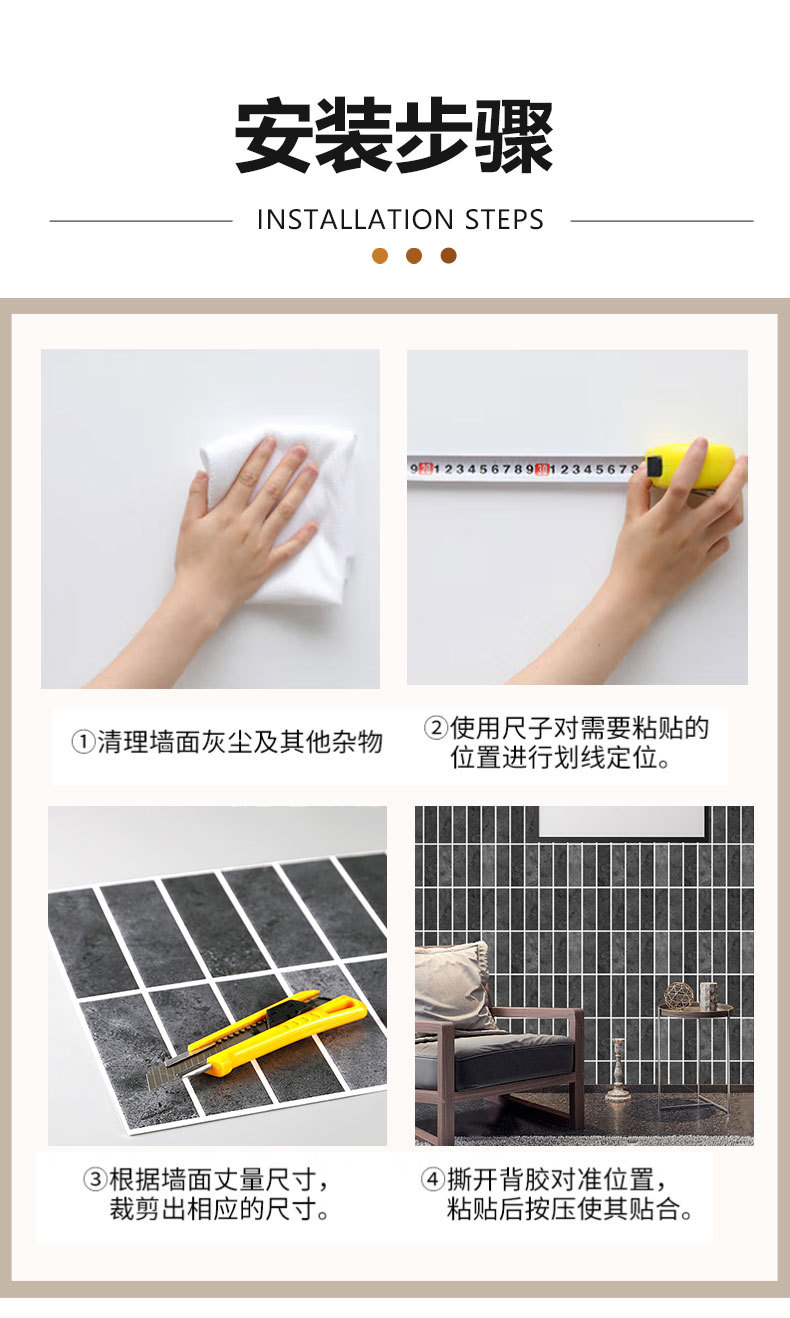 安装步骤

INSTALLATION STEPS

9 20 1 2 3 4 5 6 7 8 9 30 1 2 3 4 5 6 7 8

①清理墙面灰尘及其他杂物

②使用尺子对需要粘贴的位置进行划线定位。

③根据墙面丈量尺寸，裁剪出相应的尺寸。

④撕开背胶对准位置，粘贴后按压使其贴合。