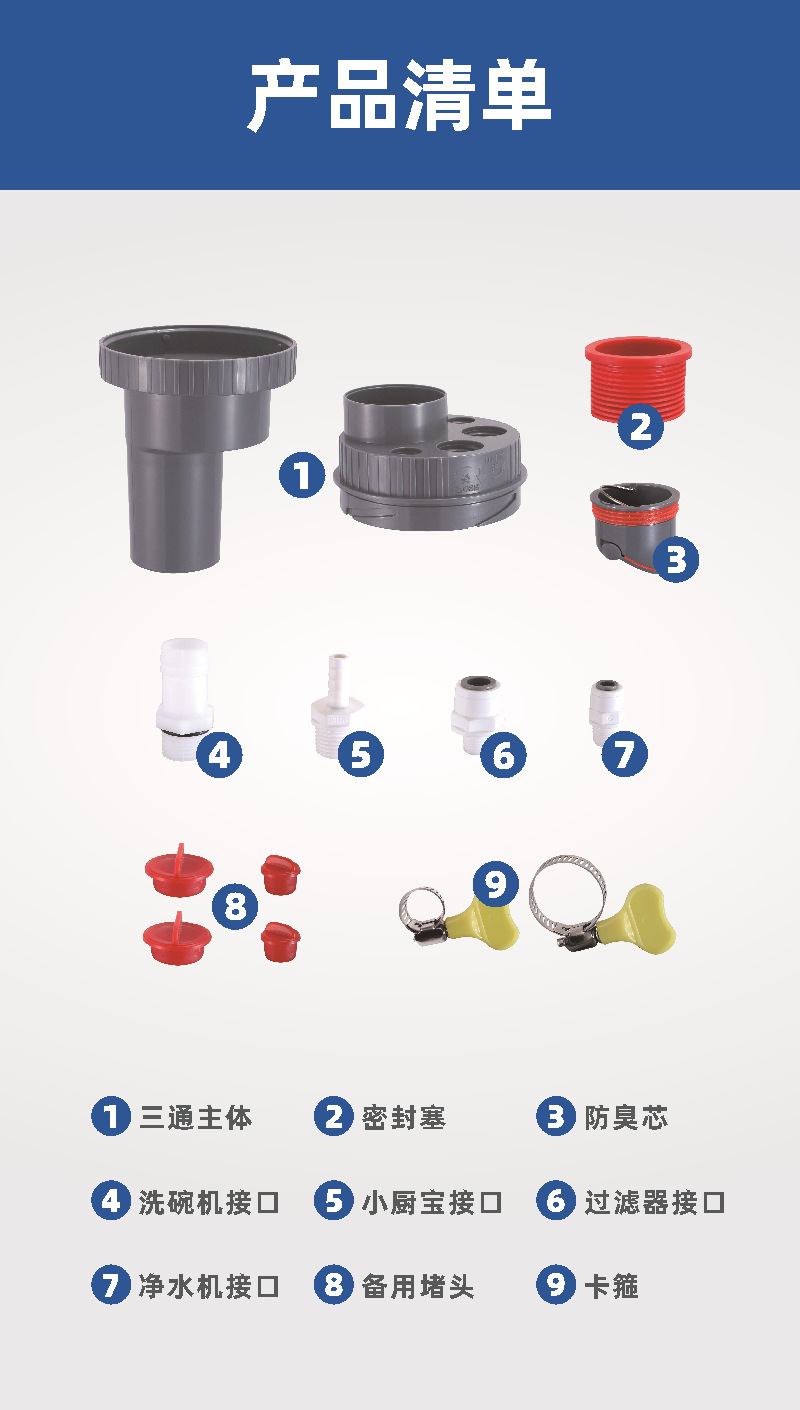 产品清单

1
2
3
4
5
6
7
8
9

1 三通主体
2 密封塞
3 防臭芯
4 洗碗机接口
5 小厨宝接口
6 过滤器接口
7 净水机接口
8 备用堵头
9 卡箍