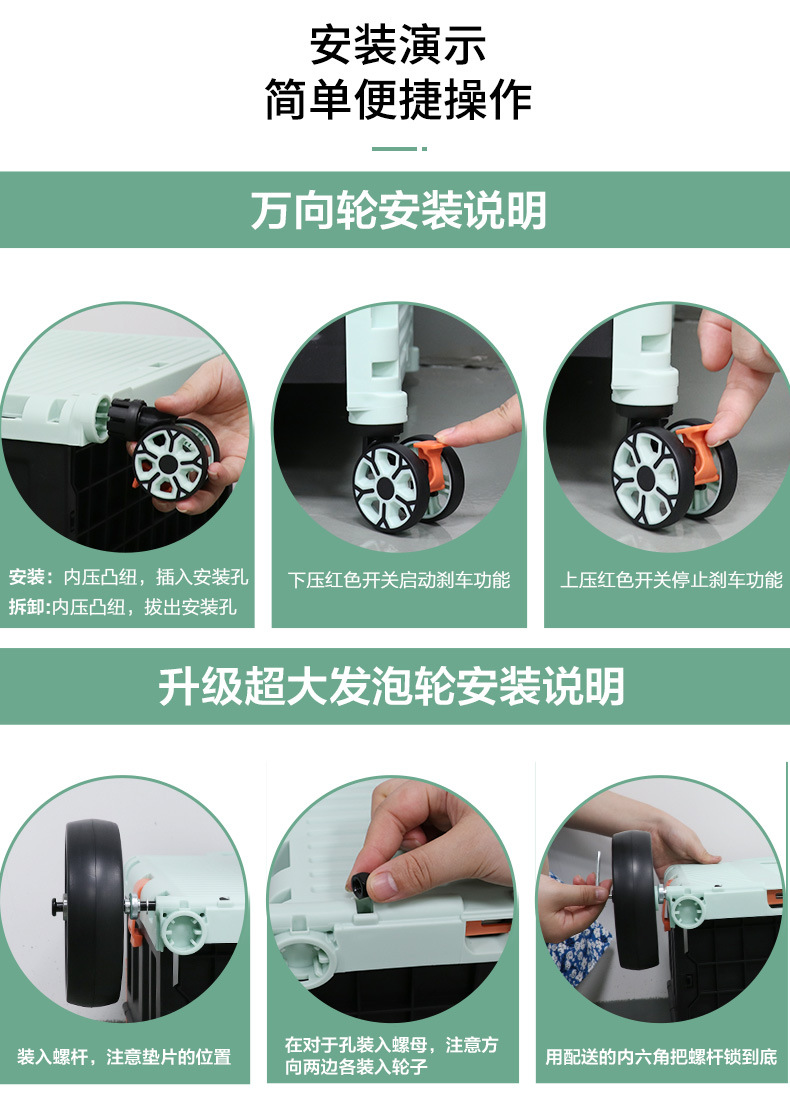 安装演示
简单便捷操作

万向轮安装说明

安装：内压凸纽，插入安装孔
拆卸:内压凸纽，拔出安装孔

下压红色开关启动刹车功能

上压红色开关停止刹车功能

升级超大发泡轮安装说明

装入螺杆，注意垫片的位置

在对于孔装入螺母，注意方向两边各装入轮子

用配送的内六角把螺杆锁到底