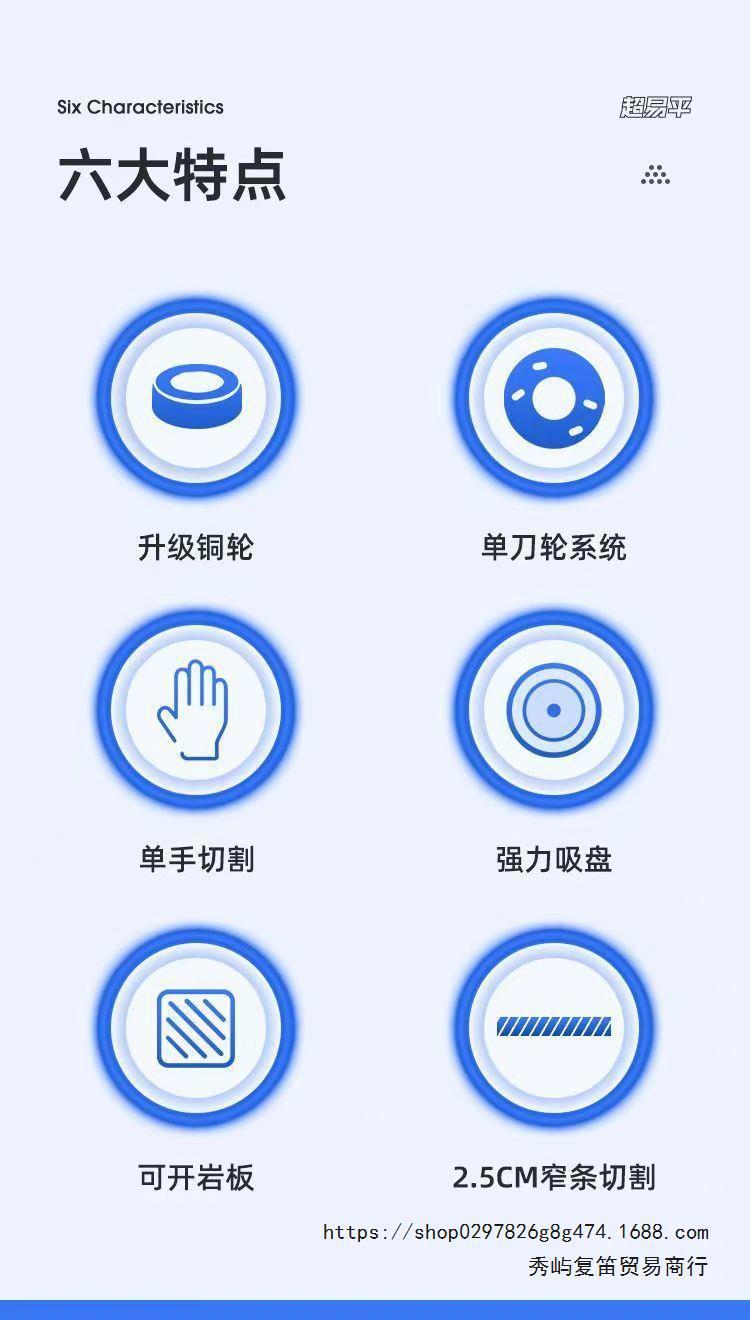 Six Characteristics

超易平

六大特点

升级铜轮

单刀轮系统

单手切割

强力吸盘

可开岩板

2.5CM窄条切割

https://shop0297826g8g474.1688.com
秀屿复笛贸易商行