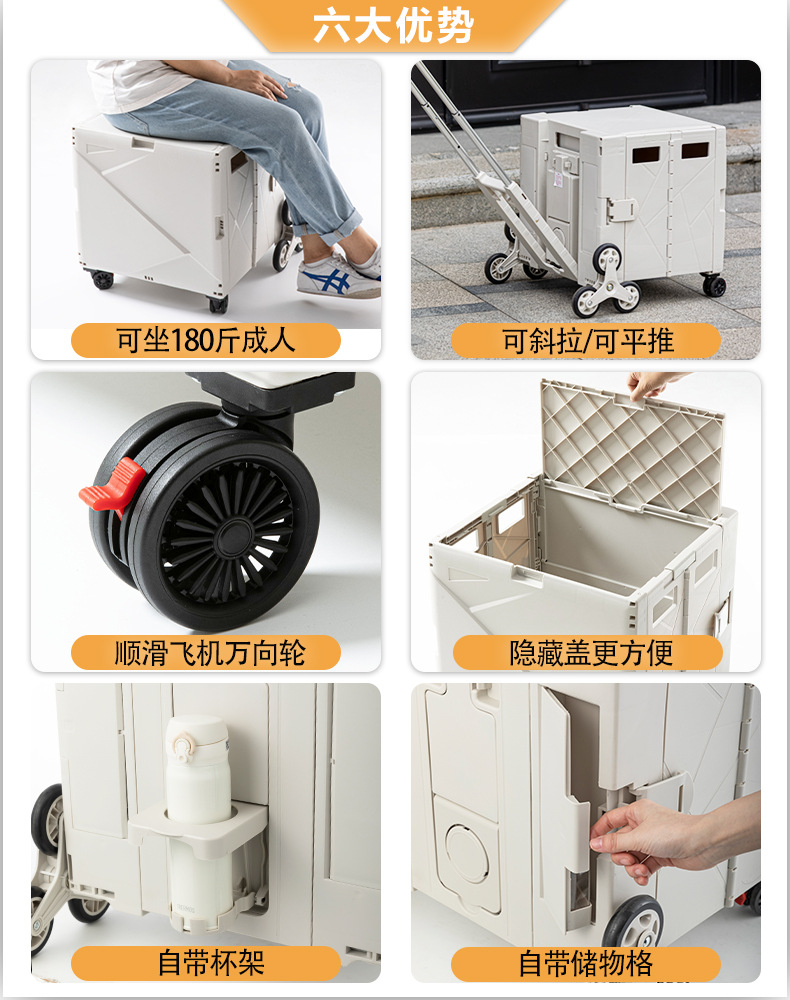 六大优势

可坐180斤成人

可斜拉/可平推

顺滑飞机万向轮

隐藏盖更方便

自带杯架

自带储物格