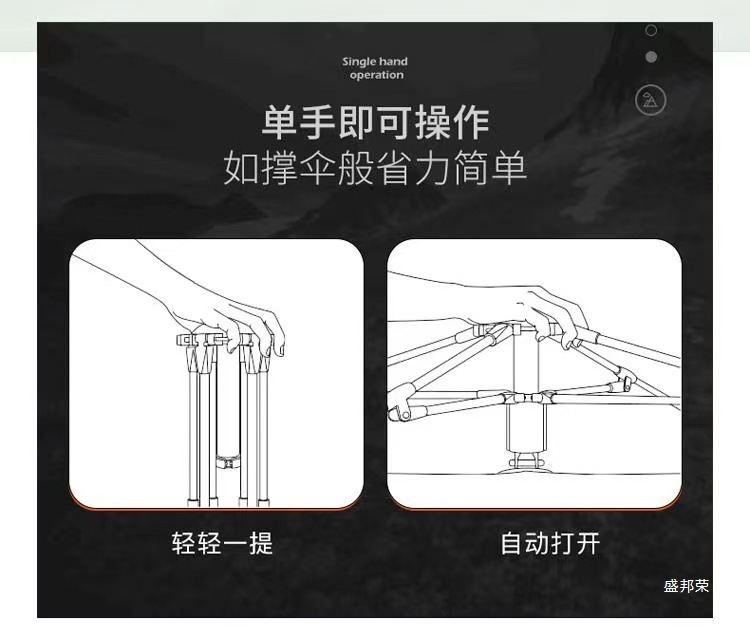 Single hand operation

单手即可操作
如撑伞般省力简单

轻轻一提

自动打开

盛邦荣