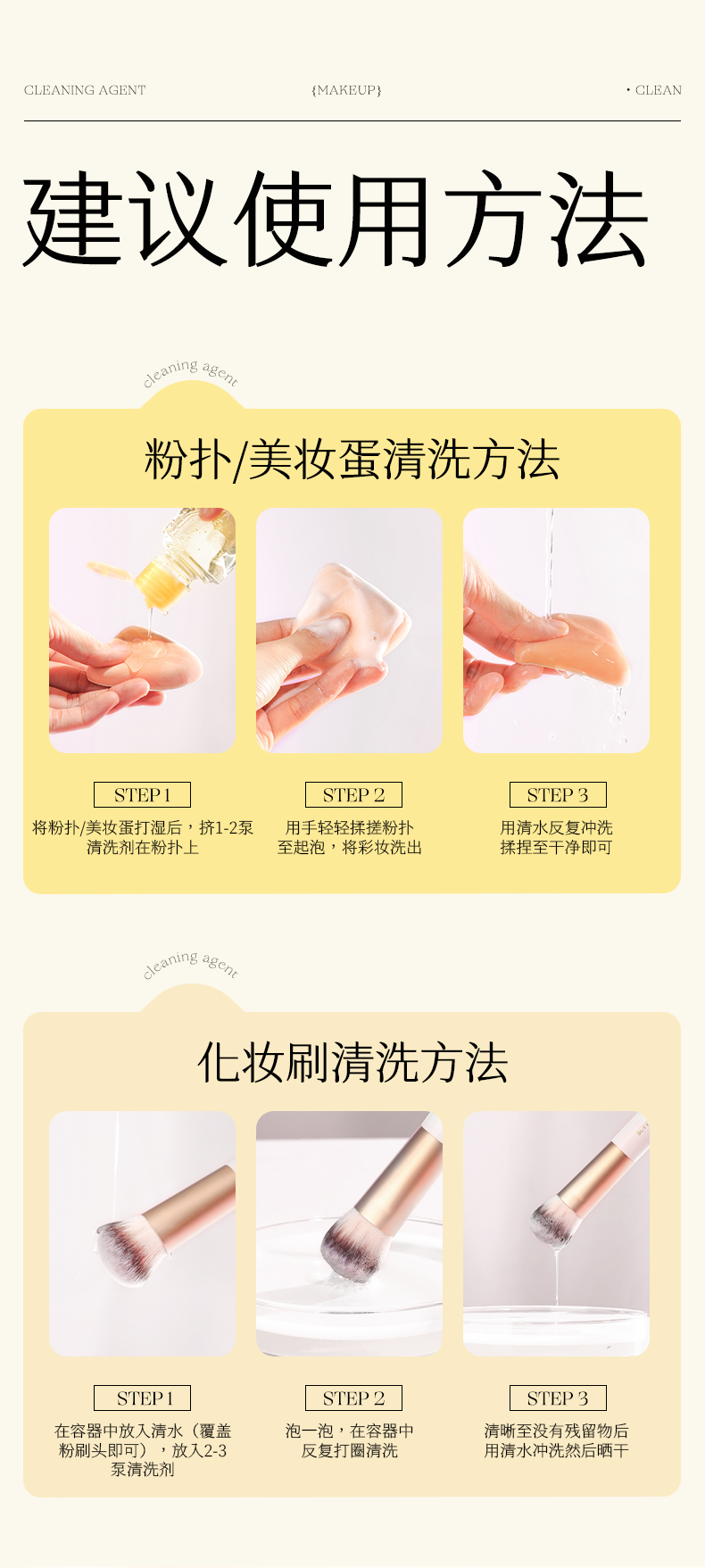 CLEANING AGENT

{MAKEUP}

• CLEAN

建议使用方法

cleaning agent

粉扑/美妆蛋清洗方法

STEP 1

将粉扑/美妆蛋打湿后，挤1-2泵清洗剂在粉扑上

STEP 2

用手轻轻揉搓粉扑至起泡，将彩妆洗出

STEP 3

用清水反复冲洗揉捏至干净即可

cleaning agent

化妆刷清洗方法

STEP 1

在容器中放入清水（覆盖粉刷头即可），放入2-3泵清洗剂

STEP 2

泡一泡，在容器中反复打圈清洗

STEP 3

清晰至没有残留物后用清水冲洗然后晒干