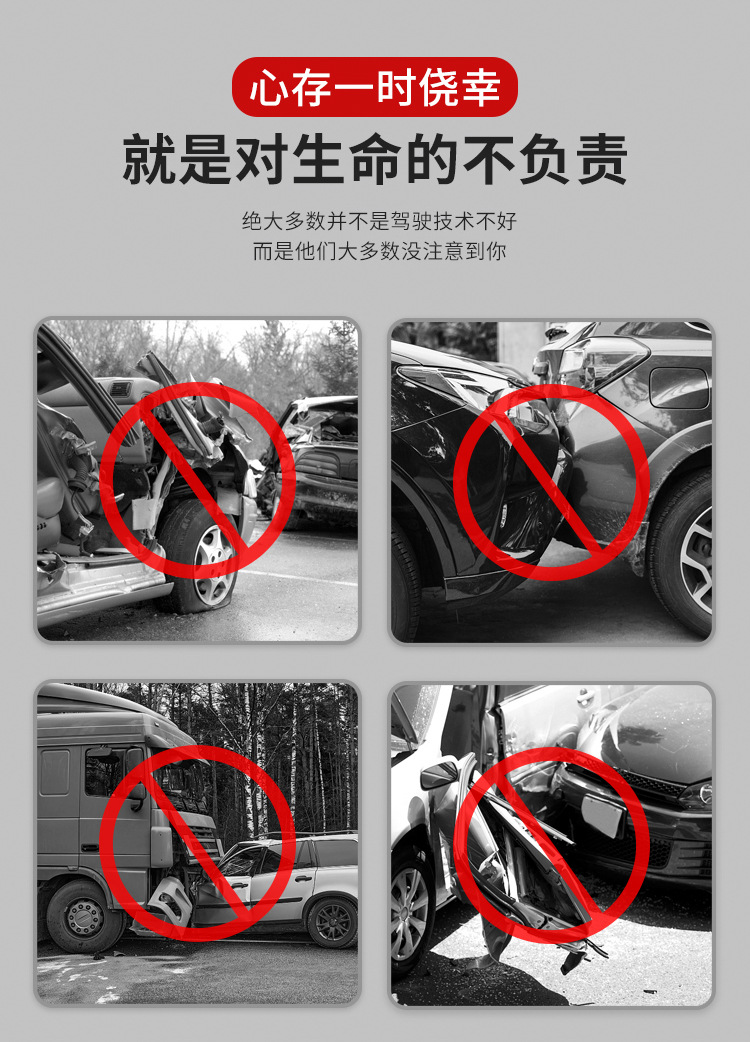 心存一时侥幸

就是对生命的不负责

绝大多数并不是驾驶技术不好
而是他们大多数没注意到你