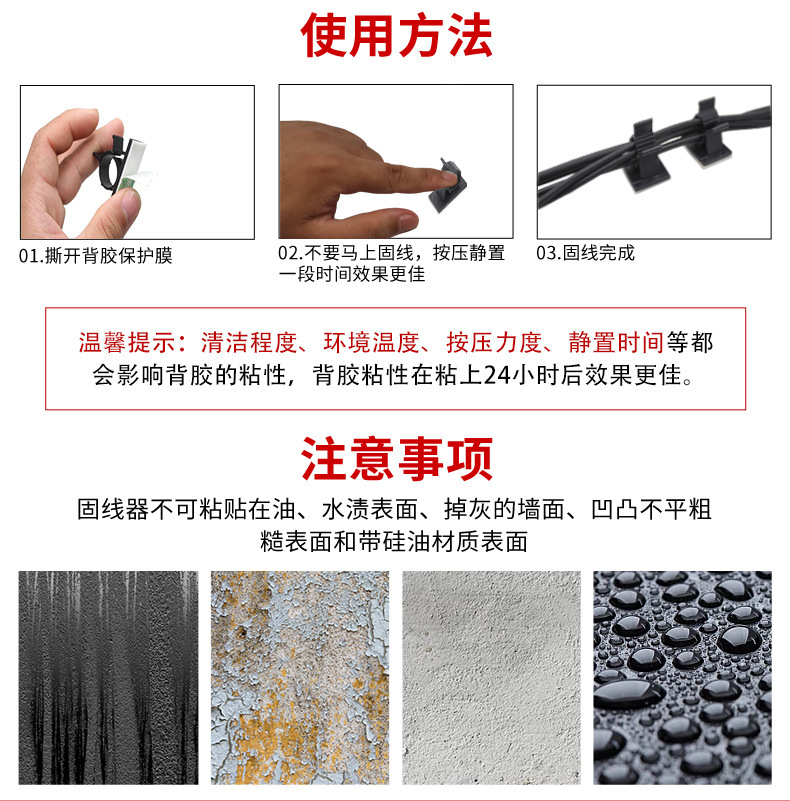 使用方法

01.撕开背胶保护膜

02.不要马上固线，按压静置一段时间效果更佳

03.固线完成

温馨提示：清洁程度、环境温度、按压力度、静置时间等都会影响背胶的粘性，背胶粘性在粘上24小时后效果更佳。

注意事项

固线器不可粘贴在油、水渍表面、掉灰的墙面、凹凸不平粗糙表面和带硅油材质表面