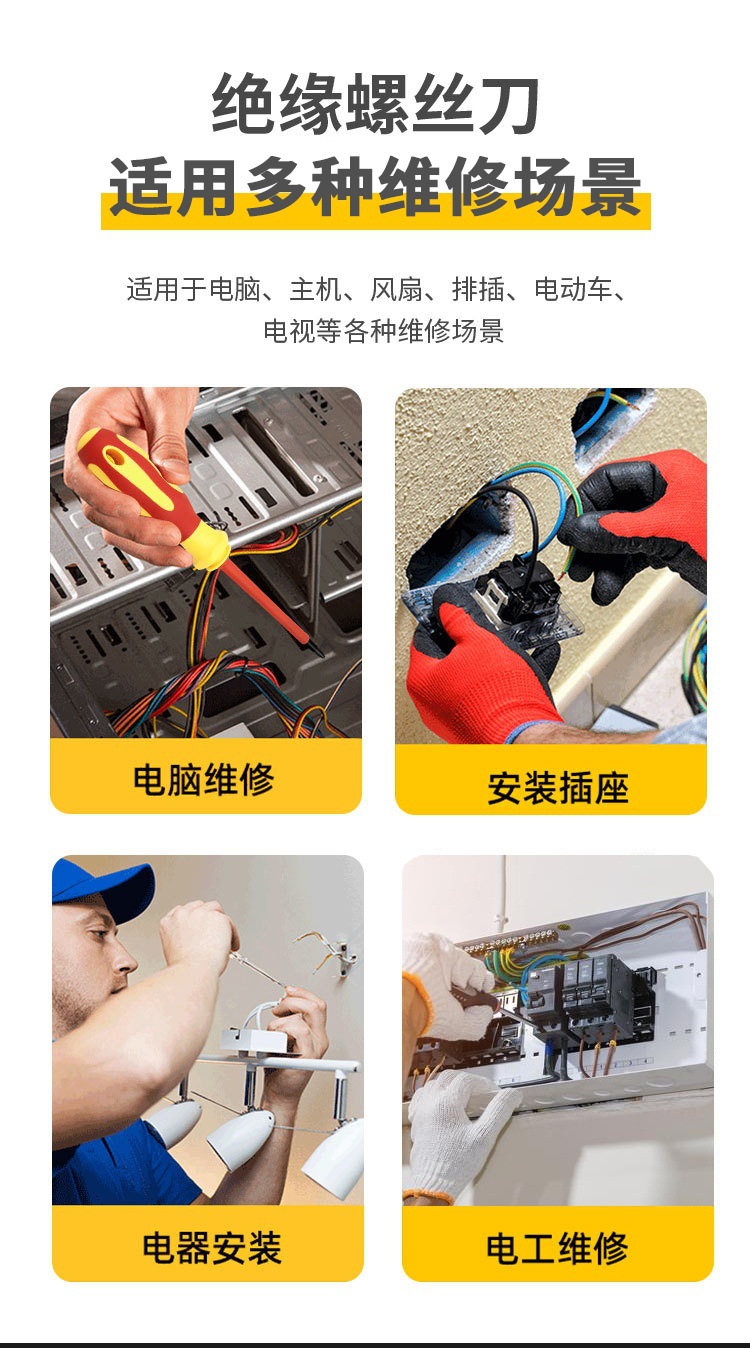 绝缘螺丝刀
适用多种维修场景

适用于电脑、主机、风扇、排插、电动车、电视等各种维修场景

电脑维修

安装插座

电器安装

电工维修