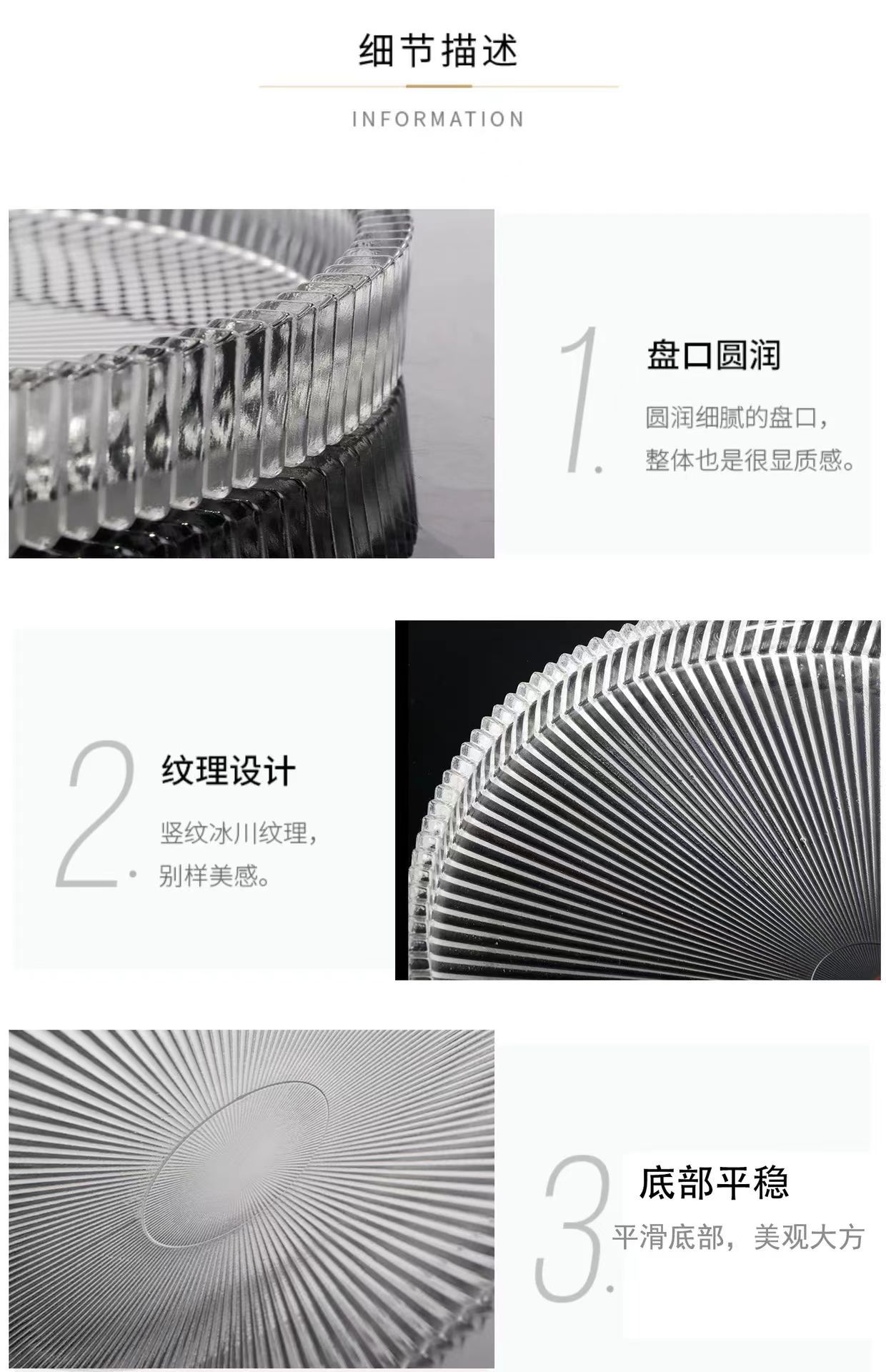 细节描述

INFORMATION

1.

盘口圆润

圆润细腻的盘口，整体也是很显质感。

2.

纹理设计

竖纹冰川纹理，别样美感。

3.

底部平稳

平滑底部，美观大方