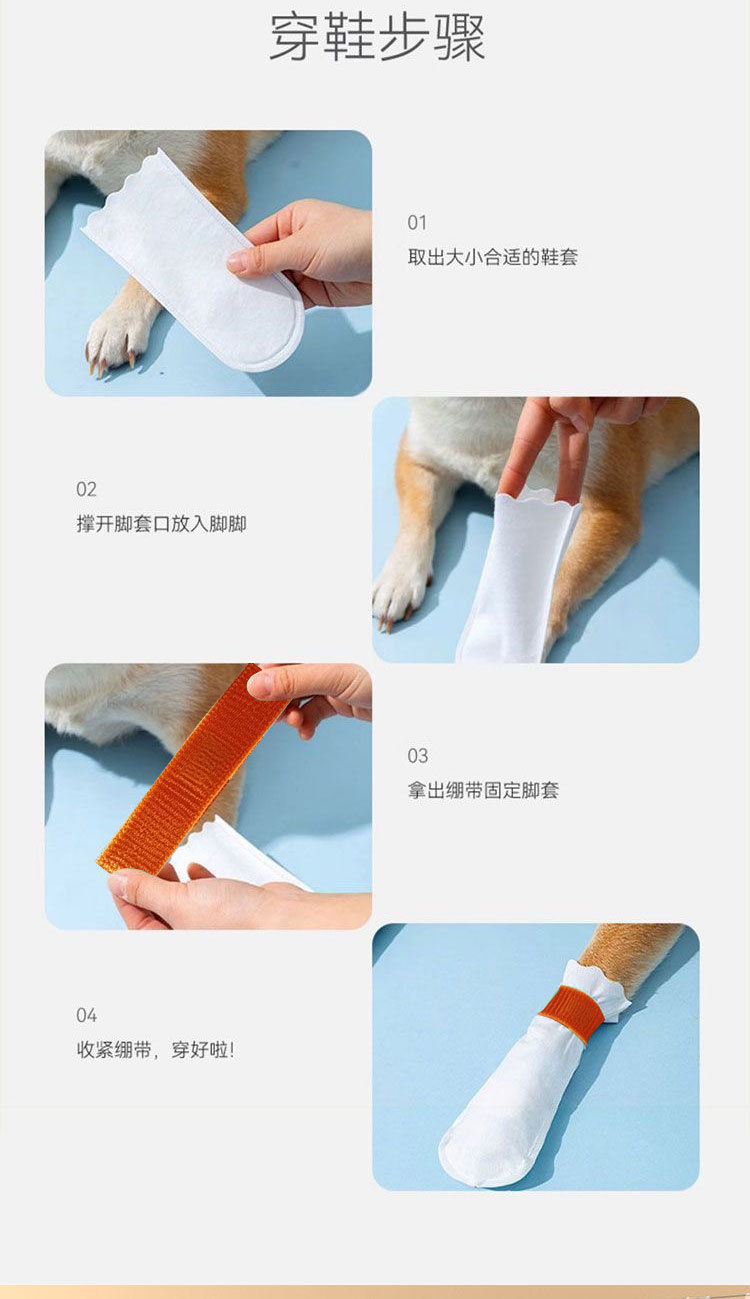 穿鞋步骤

01
取出大小合适的鞋套

02
撑开脚套口放入脚脚

03
拿出绷带固定脚套

04
收紧绷带，穿好啦!