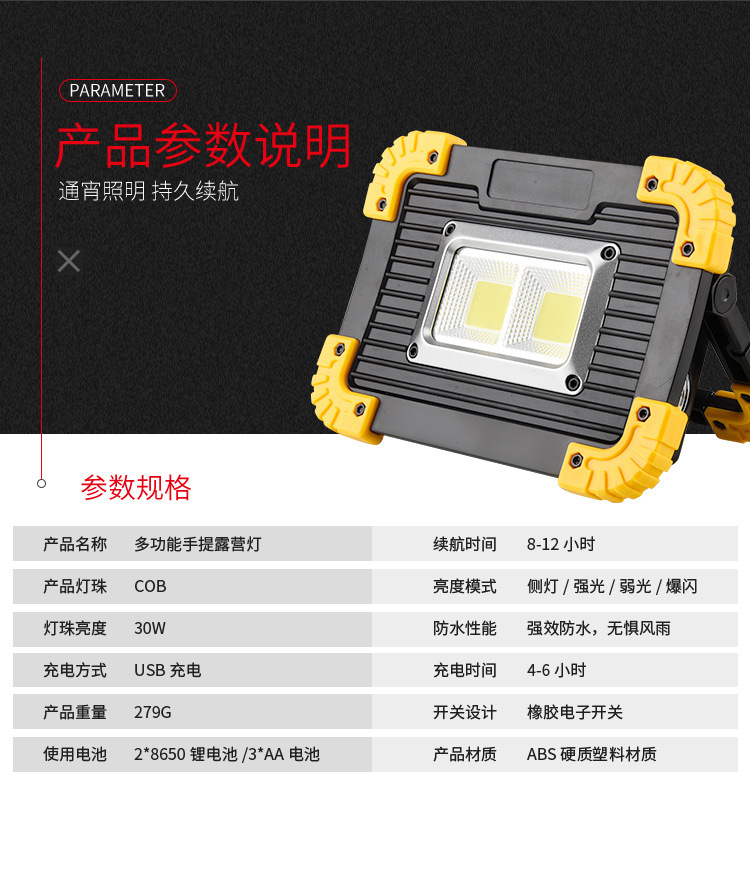 PARAMETER

产品参数说明

通宵照明 持久续航

参数规格

| 产品名称 | 多功能手提露营灯 | 续航时间 | 8-12 小时 |
|---|---|---|---|
| 产品灯珠 | COB | 亮度模式 | 侧灯 / 强光 / 弱光 / 爆闪 |
| 灯珠亮度 | 30W | 防水性能 | 强效防水，无惧风雨 |
| 充电方式 | USB 充电 | 充电时间 | 4-6 小时 |
| 产品重量 | 279G | 开关设计 | 橡胶电子开关 |
| 使用电池 | 2*8650 锂电池 /3*AA 电池 | 产品材质 | ABS 硬质塑料材质 |